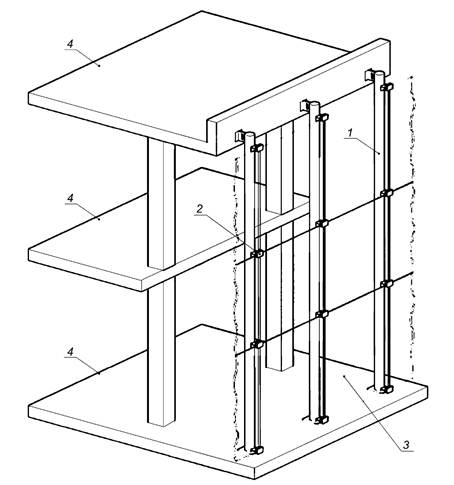 4
1
4
2
4
3