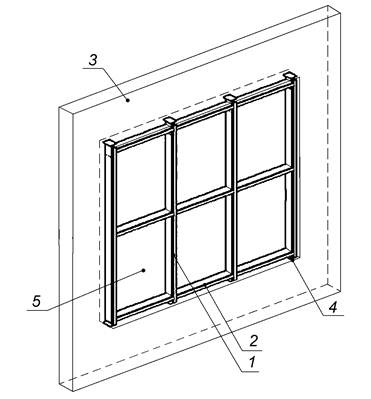 3
5
4
2
1