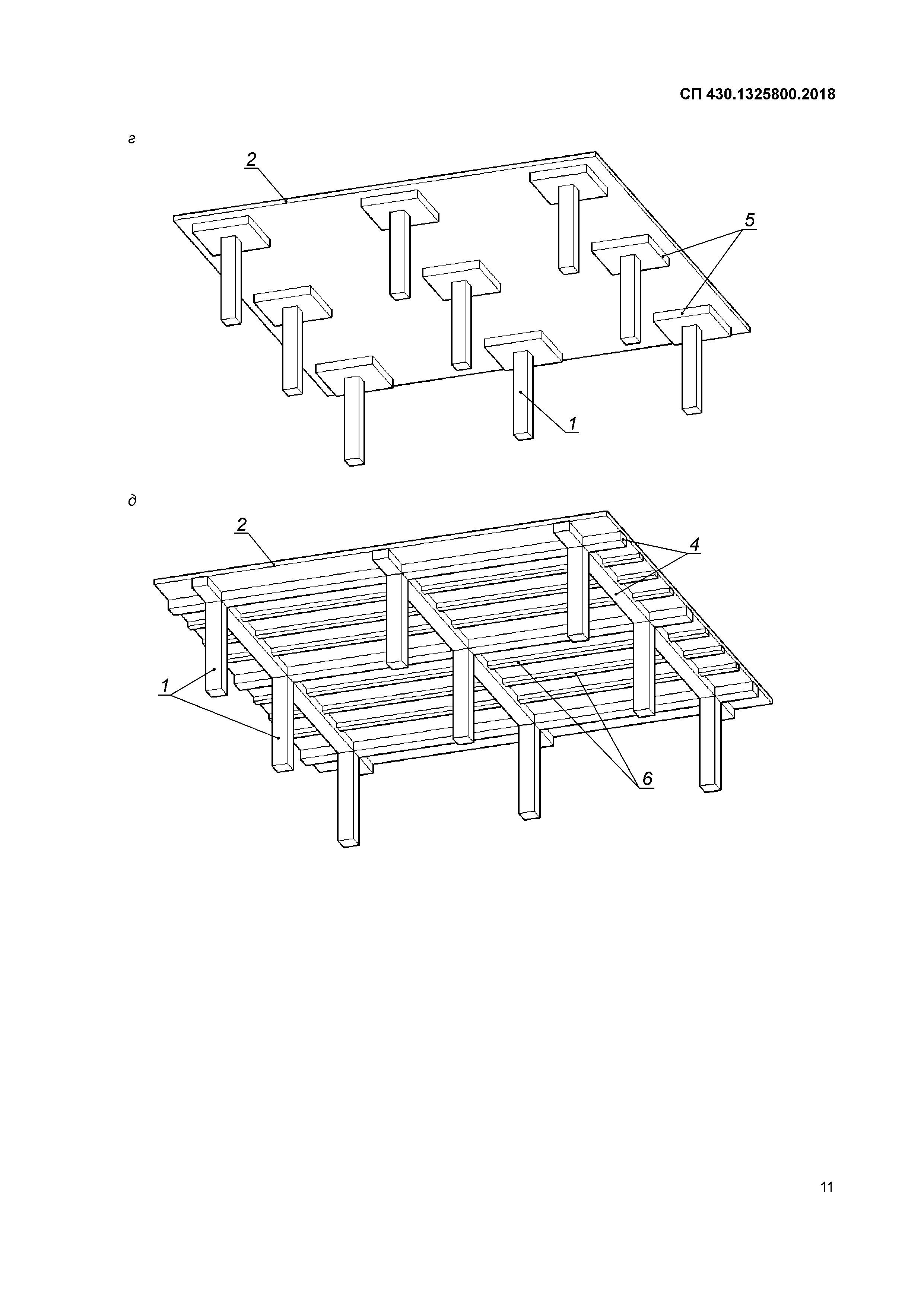 СП 430.1325800.2018

г

2

5

1

д

2

4

1

6

11