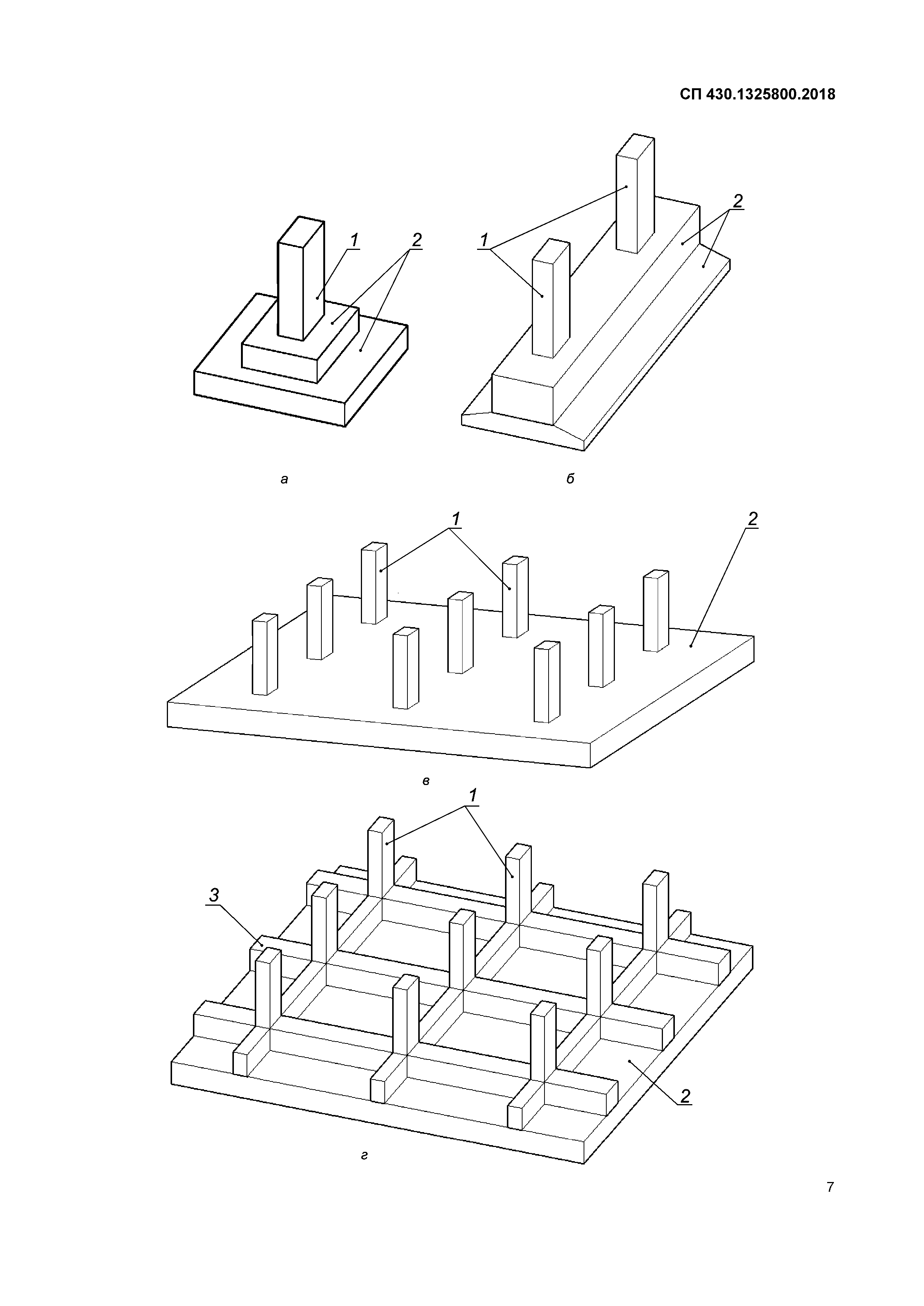 СП 430.1325800.2018

1
2
1
2

а

б

1
2

в

1
3
2

г

7