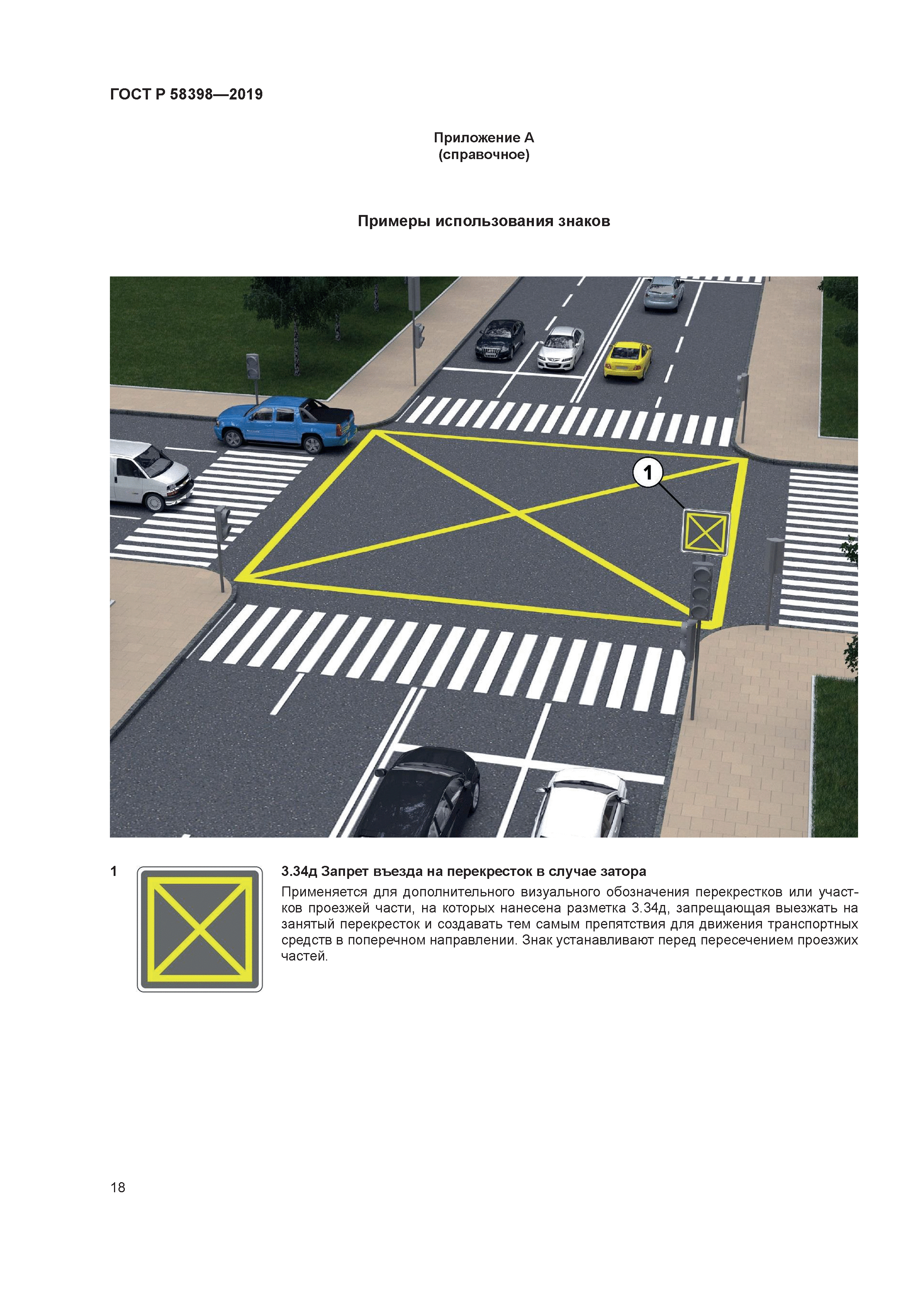 ГОСТ Р 58398—2019

Приложение А
(справочное)

Примеры использования знаков

1

1

3.34д Запрет въезда на перекресток в случае затора

Применяется для дополнительного визуального обозначения перекрестков или участков проезжей части, на которых нанесена разметка 3.34д, запрещающая выезжать на занятый перекресток и создавать тем самым препятствия для движения транспортных средств в поперечном направлении. Знак устанавливают перед пересечением проезжих частей.

18