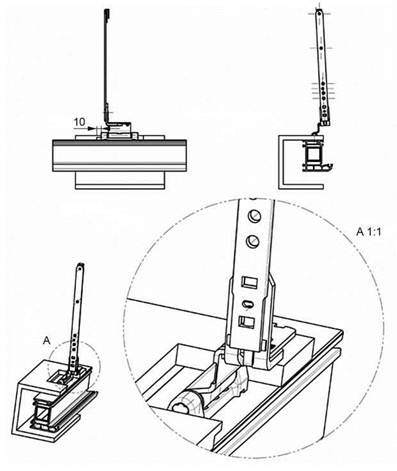 10

A 1:1

A