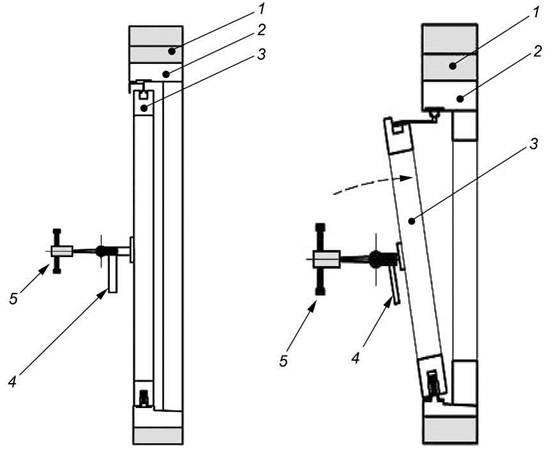 1
2
3
5
4
1
2
3
5
4