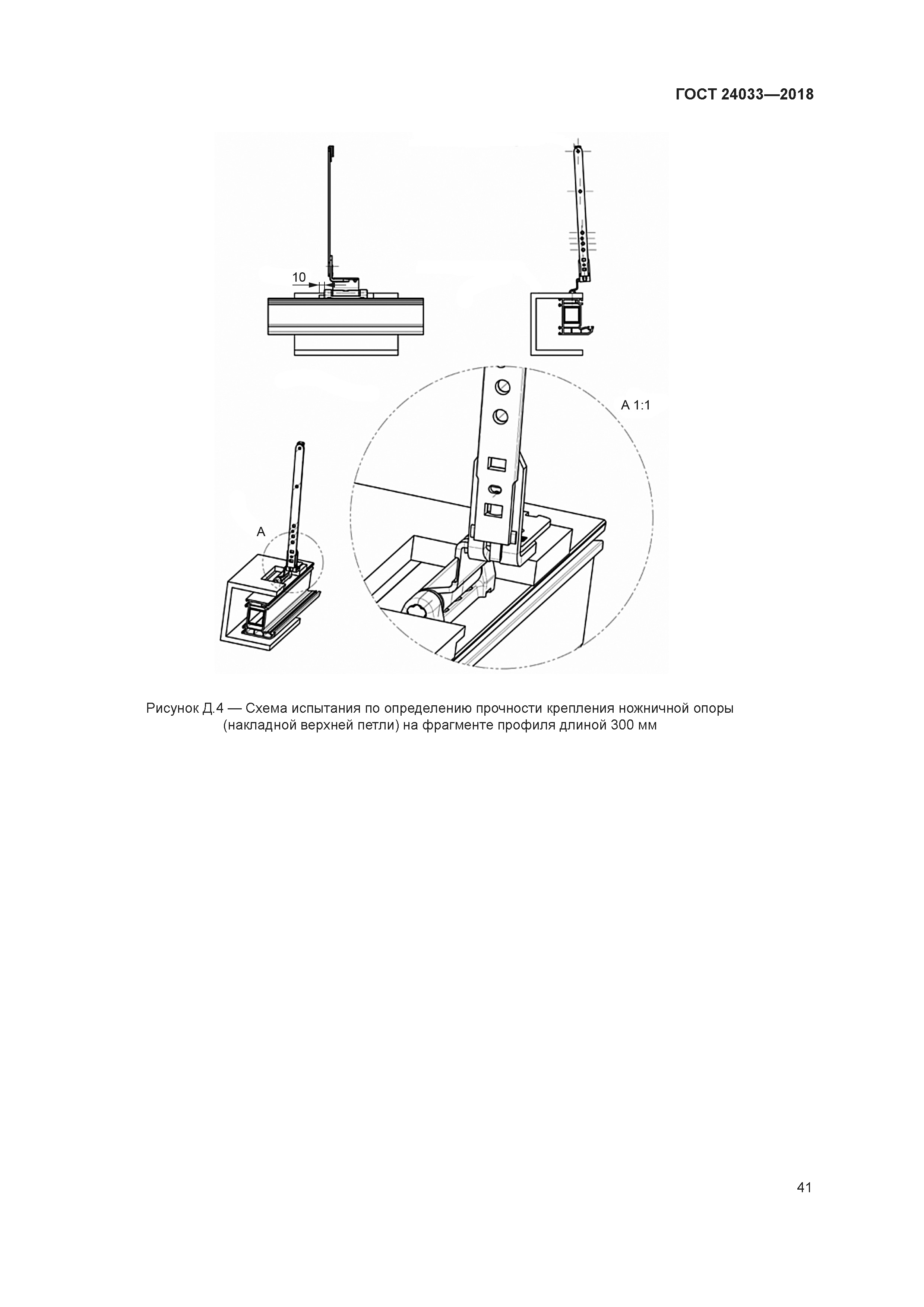 ГОСТ 24033—2018

10

A 1:1

A

Рисунок Д.4 — Схема испытания по определению прочности крепления ножничной опоры (накладной верхней петли) на фрагменте профиля длиной 300 мм

41