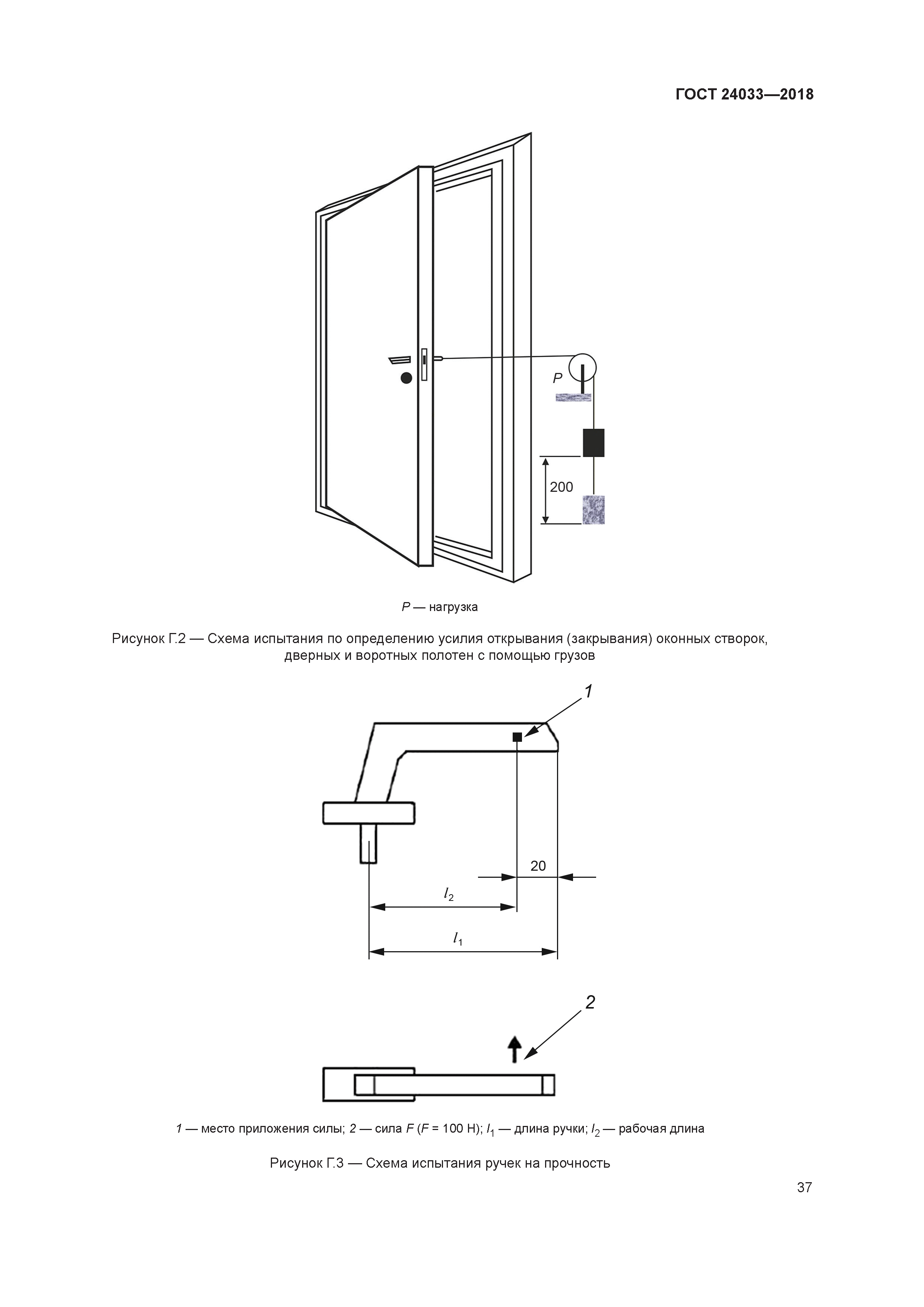 ГОСТ 24033—2018

P

200

P — нагрузка

Рисунок Г.2 — Схема испытания по определению усилия открывания (закрывания) оконных створок, дверных и воротных полотен с помощью грузов

1

20

$l_2$

$l_1$

2

1 — место приложения силы; 2 — сила F (F = 100 Н); $l_1$ — длина ручки; $l_2$ — рабочая длина

Рисунок Г.3 — Схема испытания ручек на прочность

37