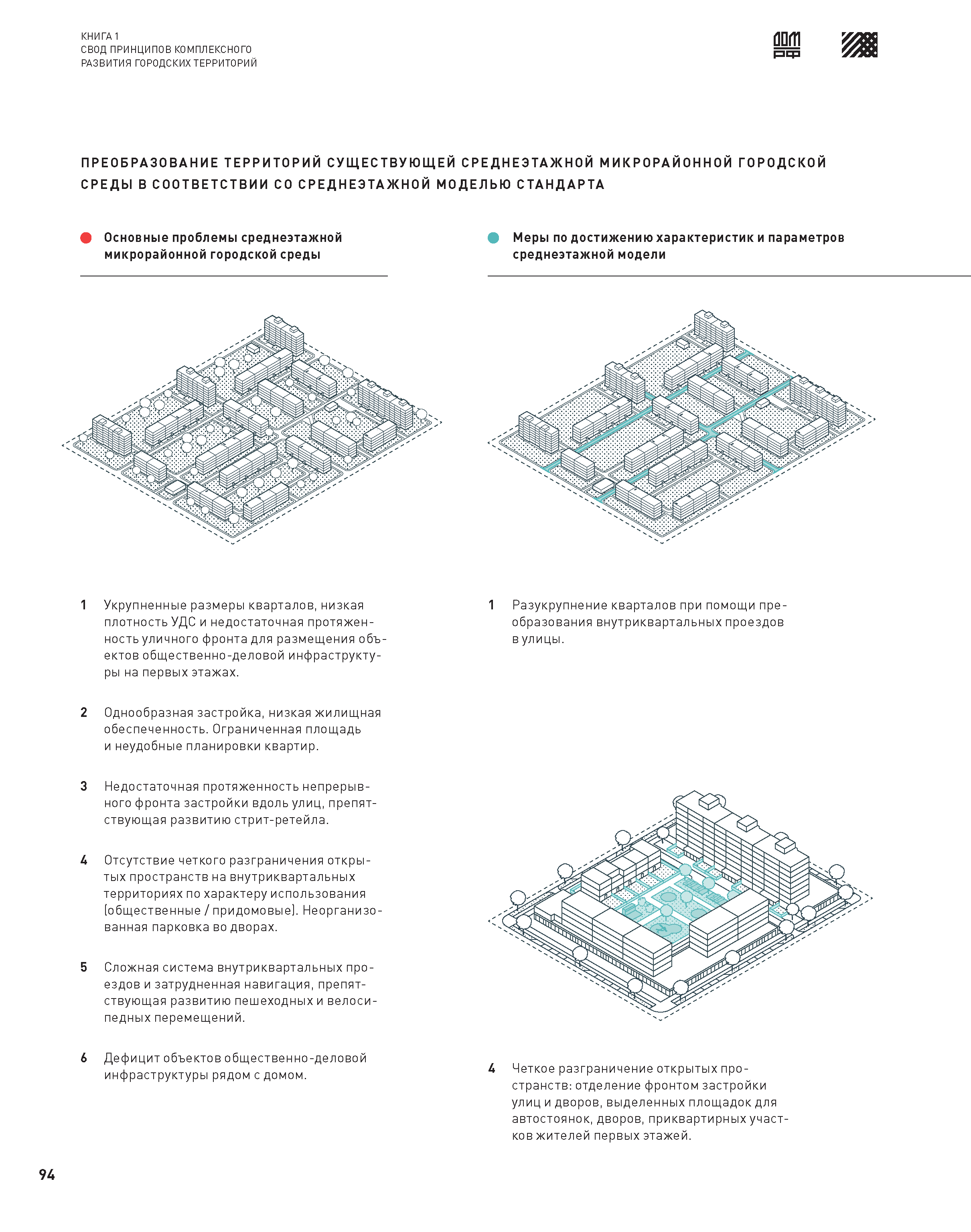 КНИГА 1
СВОД ПРИНЦИПОВ КОМПЛЕКСНОГО РАЗВИТИЯ ГОРОДСКИХ ТЕРРИТОРИЙ

ДОМ РФ

ПРЕОБРАЗОВАНИЕ ТЕРРИТОРИЙ СУЩЕСТВУЮЩЕЙ СРЕДНЕЭТАЖНОЙ МИКРОРАЙОННОЙ ГОРОДСКОЙ СРЕДЫ В СООТВЕТСТВИИ СО СРЕДНЕЭТАЖНОЙ МОДЕЛЬЮ СТАНДАРТА

Основные проблемы среднеэтажной микрорайонной городской среды

1 Укрупненные размеры кварталов, низкая плотность УДС и недостаточная протяженность уличного фронта для размещения объектов общественно-деловой инфраструктуры на первых этажах.

2 Однообразная застройка, низкая жилищная обеспеченность. Ограниченная площадь и неудобные планировки квартир.

3 Недостаточная протяженность непрерывного фронта застройки вдоль улиц, препятствующая развитию стрит-ретейла.

4 Отсутствие четкого разграничения открытых пространств на внутриквартальных территориях по характеру использования (общественные / придомовые). Неорганизованная парковка во дворах.

5 Сложная система внутриквартальных проездов и затрудненная навигация, препятствующая развитию пешеходных и велосипедных перемещений.

6 Дефицит объектов общественно-деловой инфраструктуры рядом с домом.

Меры по достижению характеристик и параметров среднеэтажной модели

1 Разукрупнение кварталов при помощи преобразования внутриквартальных проездов в улицы.

4 Четкое разграничение открытых пространств: отделение фронтом застройки улиц и дворов, выделенных площадок для автостоянок, дворов, приквартирных участков жителей первых этажей.

94