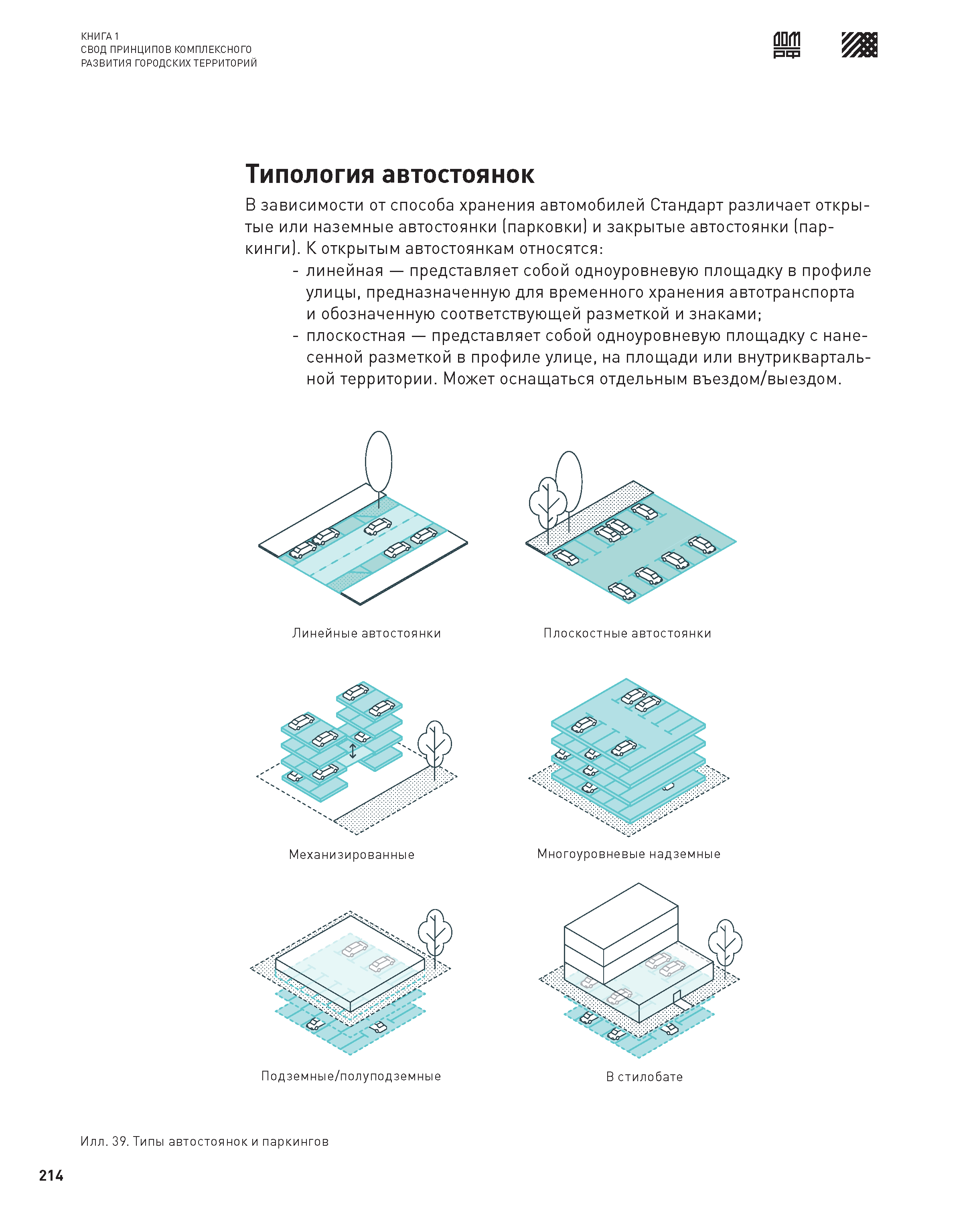 КНИГА 1
СВОД ПРИНЦИПОВ КОМПЛЕКСНОГО
РАЗВИТИЯ ГОРОДСКИХ ТЕРРИТОРИЙ

ДОМ РФ

Типология автостоянок

В зависимости от способа хранения автомобилей Стандарт различает открытые или наземные автостоянки (парковки) и закрытые автостоянки (паркинги). К открытым автостоянкам относятся:

- линейная — представляет собой одноуровневую площадку в профиле улицы, предназначенную для временного хранения автотранспорта и обозначенную соответствующей разметкой и знаками;
- плоскостная — представляет собой одноуровневую площадку с нанесенной разметкой в профиле улице, на площади или внутриквартальной территории. Может оснащаться отдельным въездом/выездом.

Линейные автостоянки

Плоскостные автостоянки

Механизированные

Многоуровневые надземные

Подземные/полуподземные

В стилобате

Илл. 39. Типы автостоянок и паркингов

214