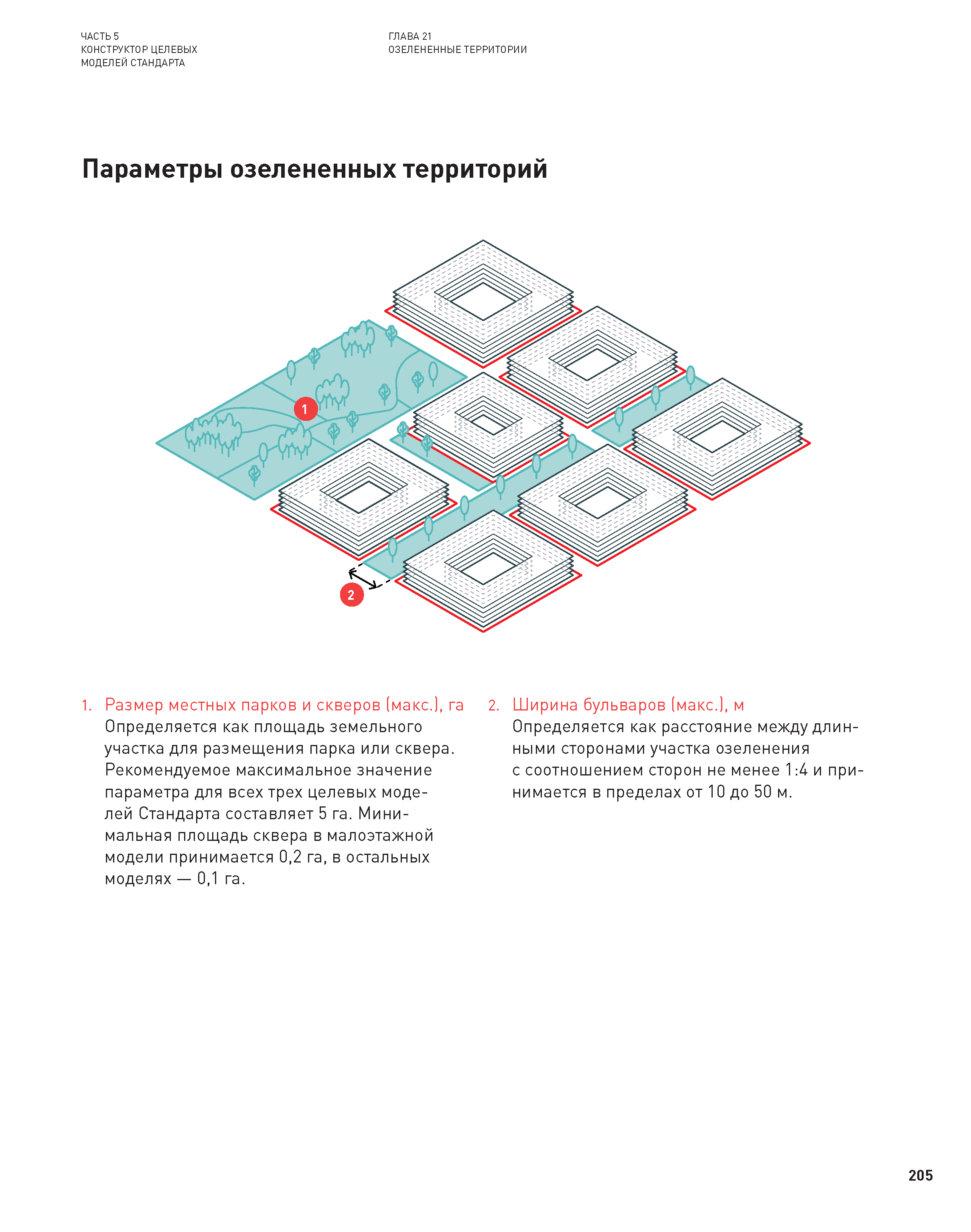 ЧАСТЬ 5
КОНСТРУКТОР ЦЕЛЕВЫХ
МОДЕЛЕЙ СТАНДАРТА

ГЛАВА 21
ОЗЕЛЕНЕННЫЕ ТЕРРИТОРИИ

Параметры озелененных территорий

1

2

1. Размер местных парков и скверов (макс.), га
Определяется как площадь земельного участка для размещения парка или сквера. Рекомендуемое максимальное значение параметра для всех трех целевых моделей Стандарта составляет 5 га. Минимальная площадь сквера в малоэтажной модели принимается 0,2 га, в остальных моделях — 0,1 га.

2. Ширина бульваров (макс.), м
Определяется как расстояние между длинными сторонами участка озеленения с соотношением сторон не менее 1:4 и принимается в пределах от 10 до 50 м.

205