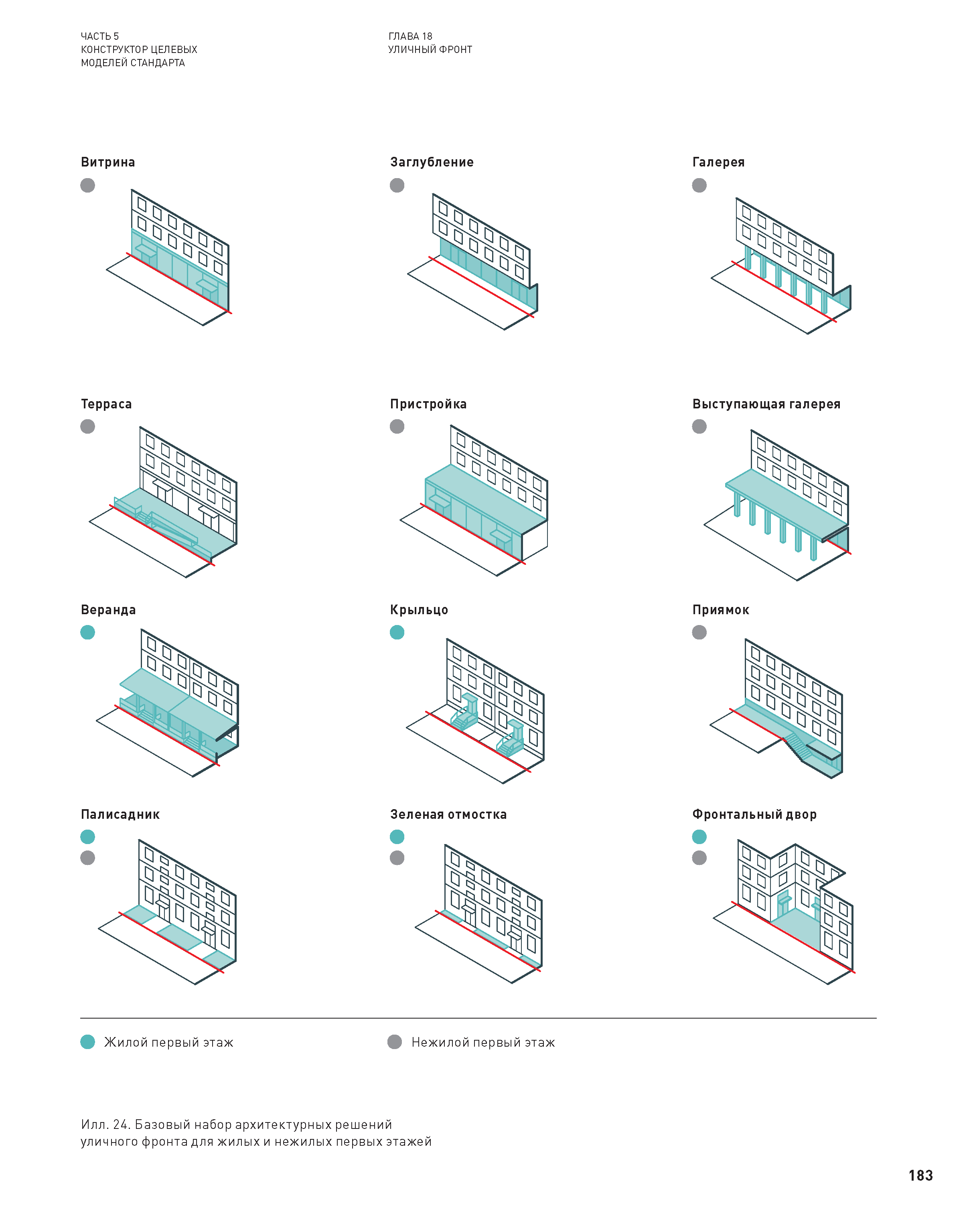 ЧАСТЬ 5
КОНСТРУКТОР ЦЕЛЕВЫХ МОДЕЛЕЙ СТАНДАРТА

ГЛАВА 18
УЛИЧНЫЙ ФРОНТ

Витрина

Заглубление

Галерея

Терраса

Пристройка

Выступающая галерея

Веранда

Крыльцо

Приямок

Палисадник

Зеленая отмостка

Фронтальный двор

Жилой первый этаж

Нежилой первый этаж

Илл. 24. Базовый набор архитектурных решений уличного фронта для жилых и нежилых первых этажей

183