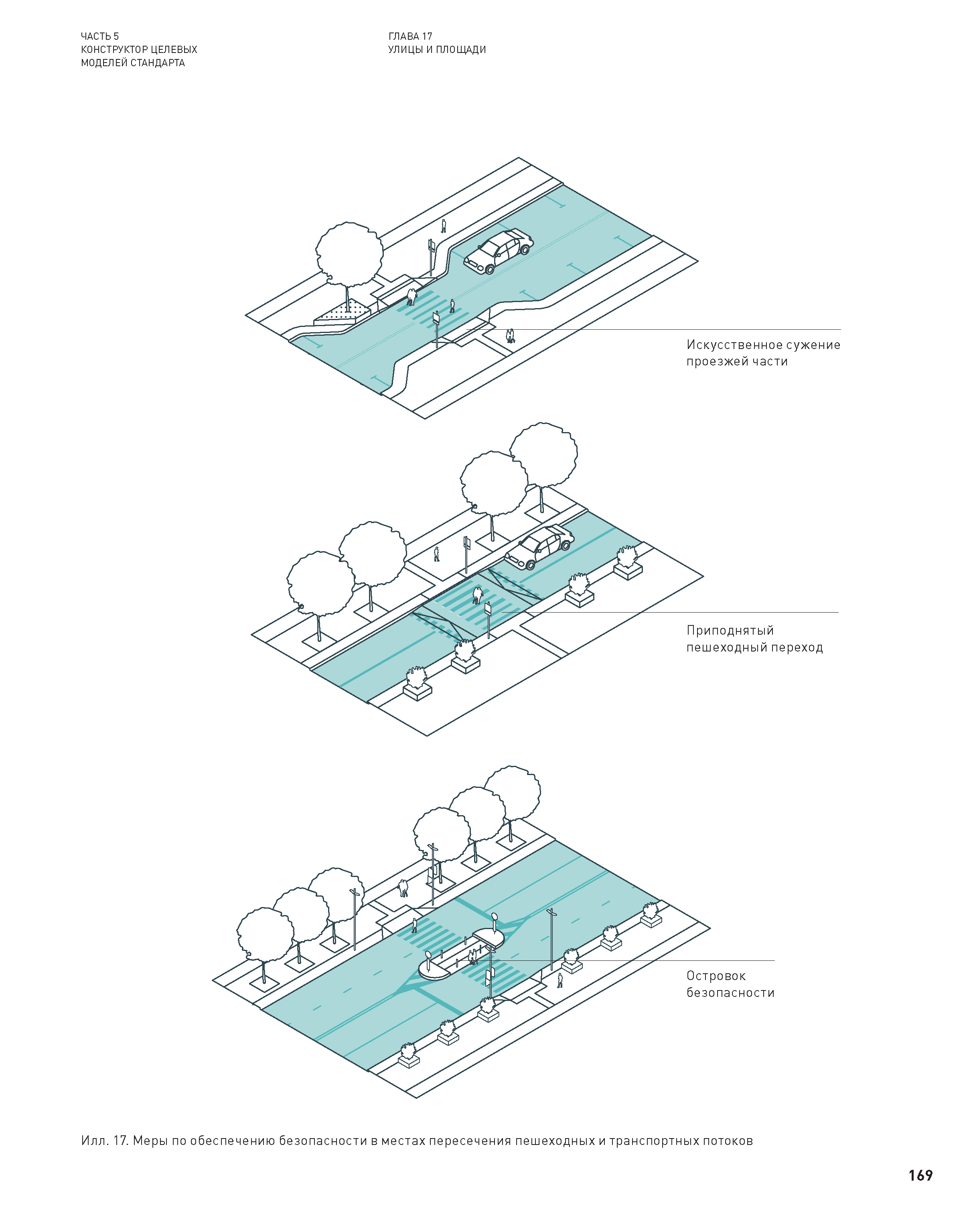 ЧАСТЬ 5
КОНСТРУКТОР ЦЕЛЕВЫХ МОДЕЛЕЙ СТАНДАРТА

ГЛАВА 17
УЛИЦЫ И ПЛОЩАДИ

Искусственное сужение проезжей части

Приподнятый пешеходный переход

Островок безопасности

Илл. 17. Меры по обеспечению безопасности в местах пересечения пешеходных и транспортных потоков

169