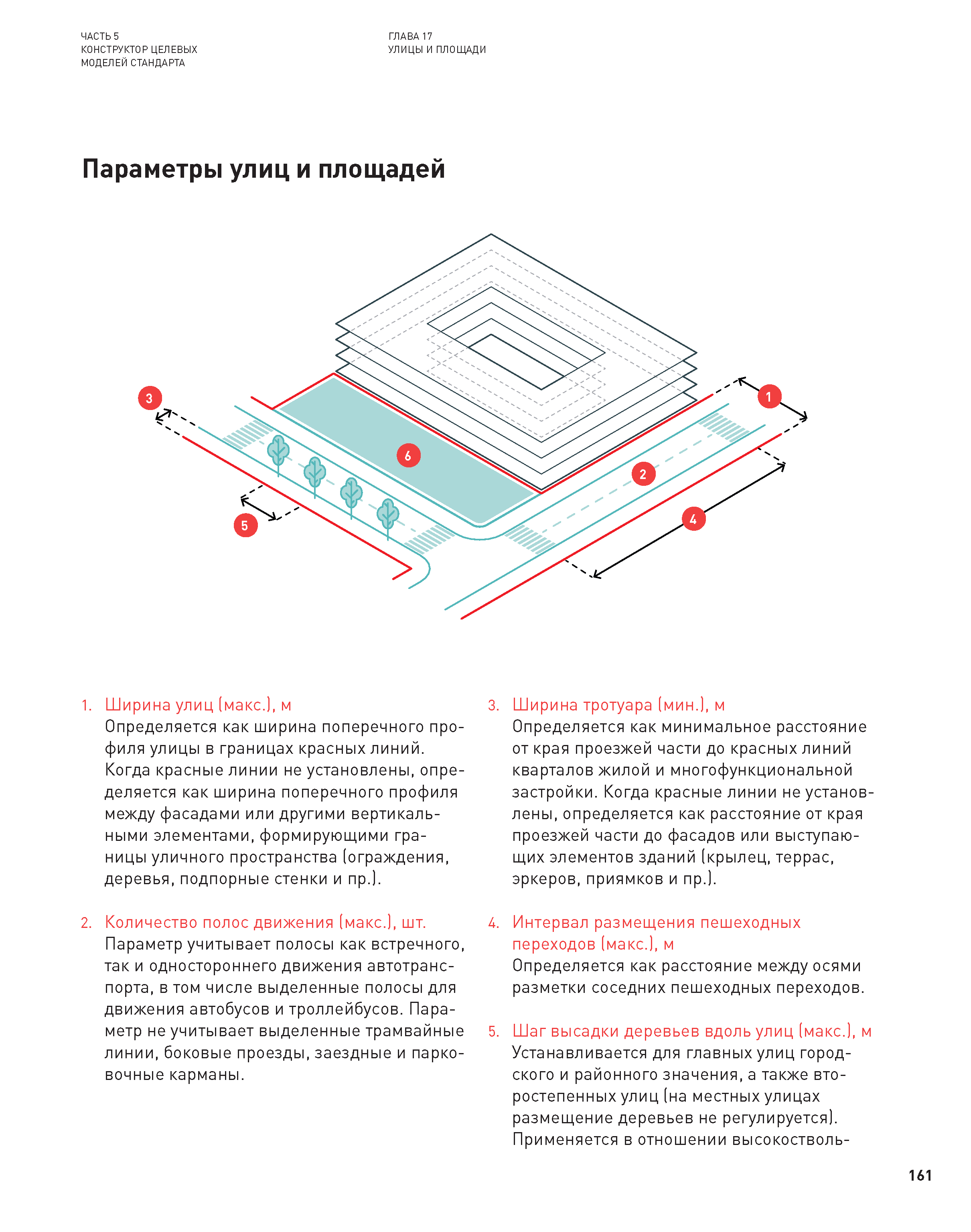 ЧАСТЬ 5
КОНСТРУКТОР ЦЕЛЕВЫХ
МОДЕЛЕЙ СТАНДАРТА

ГЛАВА 17
УЛИЦЫ И ПЛОЩАДИ

Параметры улиц и площадей

3

1

6

2

5

4

1. Ширина улиц (макс.), м
Определяется как ширина поперечного профиля улицы в границах красных линий. Когда красные линии не установлены, определяется как ширина поперечного профиля между фасадами или другими вертикальными элементами, формирующими границы уличного пространства (ограждения, деревья, подпорные стенки и пр.).

2. Количество полос движения (макс.), шт.
Параметр учитывает полосы как встречного, так и одностороннего движения автотранспорта, в том числе выделенные полосы для движения автобусов и троллейбусов. Параметр не учитывает выделенные трамвайные линии, боковые проезды, заездные и парковочные карманы.

3. Ширина тротуара (мин.), м
Определяется как минимальное расстояние от края проезжей части до красных линий кварталов жилой и многофункциональной застройки. Когда красные линии не установлены, определяется как расстояние от края проезжей части до фасадов или выступающих элементов зданий (крылец, террас, эркеров, приямков и пр.).

4. Интервал размещения пешеходных переходов (макс.), м
Определяется как расстояние между осями разметки соседних пешеходных переходов.

5. Шаг высадки деревьев вдоль улиц (макс.), м
Устанавливается для главных улиц городского и районного значения, а также второстепенных улиц (на местных улицах размещение деревьев не регулируется). Применяется в отношении высокостволь-

161