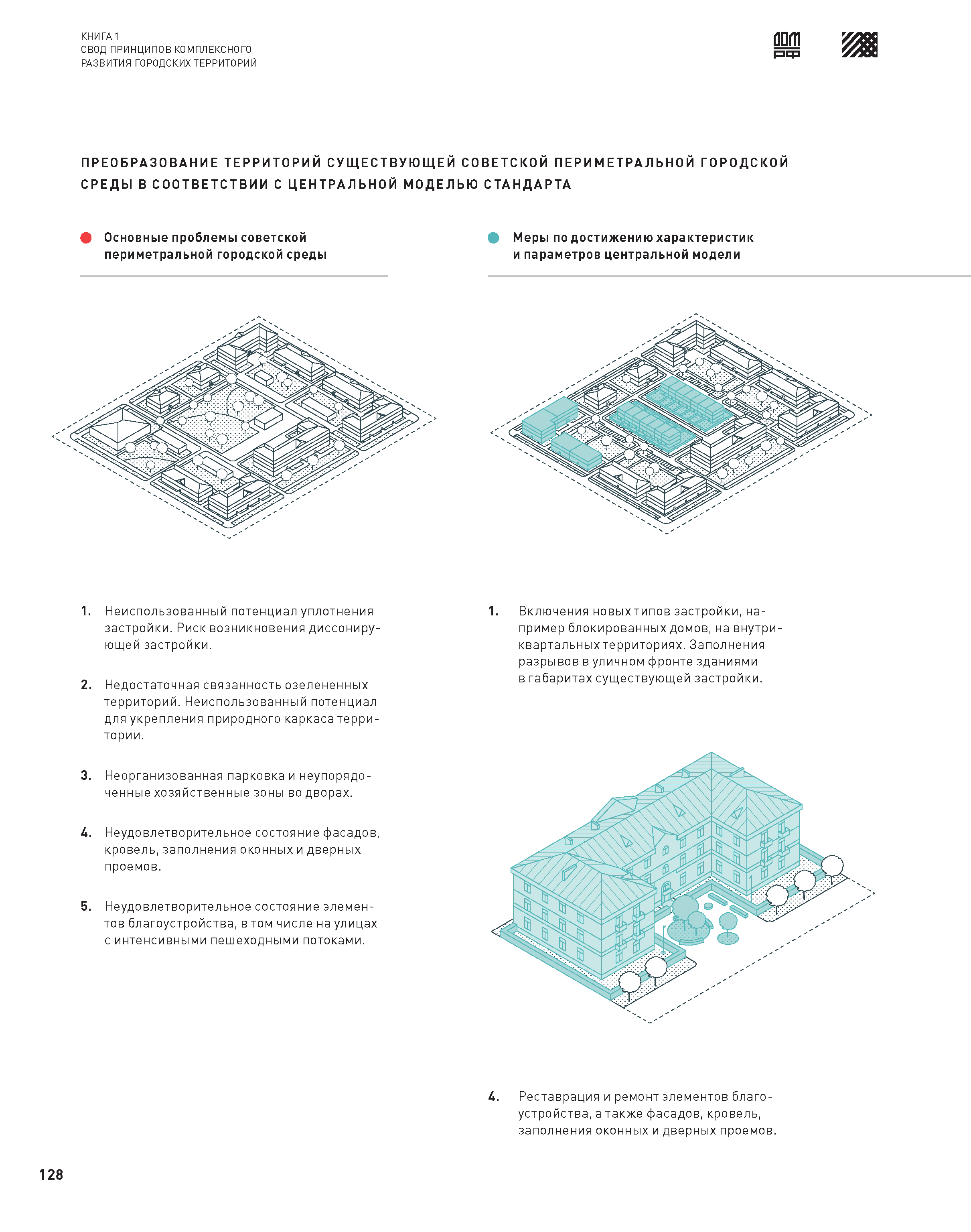 КНИГА 1
СВОД ПРИНЦИПОВ КОМПЛЕКСНОГО
РАЗВИТИЯ ГОРОДСКИХ ТЕРРИТОРИЙ

ДОМ РФ

ПРЕОБРАЗОВАНИЕ ТЕРРИТОРИЙ СУЩЕСТВУЮЩЕЙ СОВЕТСКОЙ ПЕРИМЕТРАЛЬНОЙ ГОРОДСКОЙ СРЕДЫ В СООТВЕТСТВИИ С ЦЕНТРАЛЬНОЙ МОДЕЛЬЮ СТАНДАРТА

Основные проблемы советской периметральной городской среды

1. Неиспользованный потенциал уплотнения застройки. Риск возникновения диссонирующей застройки.

2. Недостаточная связанность озелененных территорий. Неиспользованный потенциал для укрепления природного каркаса территории.

3. Неорганизованная парковка и неупорядоченные хозяйственные зоны во дворах.

4. Неудовлетворительное состояние фасадов, кровель, заполнения оконных и дверных проемов.

5. Неудовлетворительное состояние элементов благоустройства, в том числе на улицах с интенсивными пешеходными потоками.

Меры по достижению характеристик и параметров центральной модели

1. Включения новых типов застройки, например блокированных домов, на внутриквартальных территориях. Заполнения разрывов в уличном фронте зданиями в габаритах существующей застройки.

4. Реставрация и ремонт элементов благоустройства, а также фасадов, кровель, заполнения оконных и дверных проемов.

128