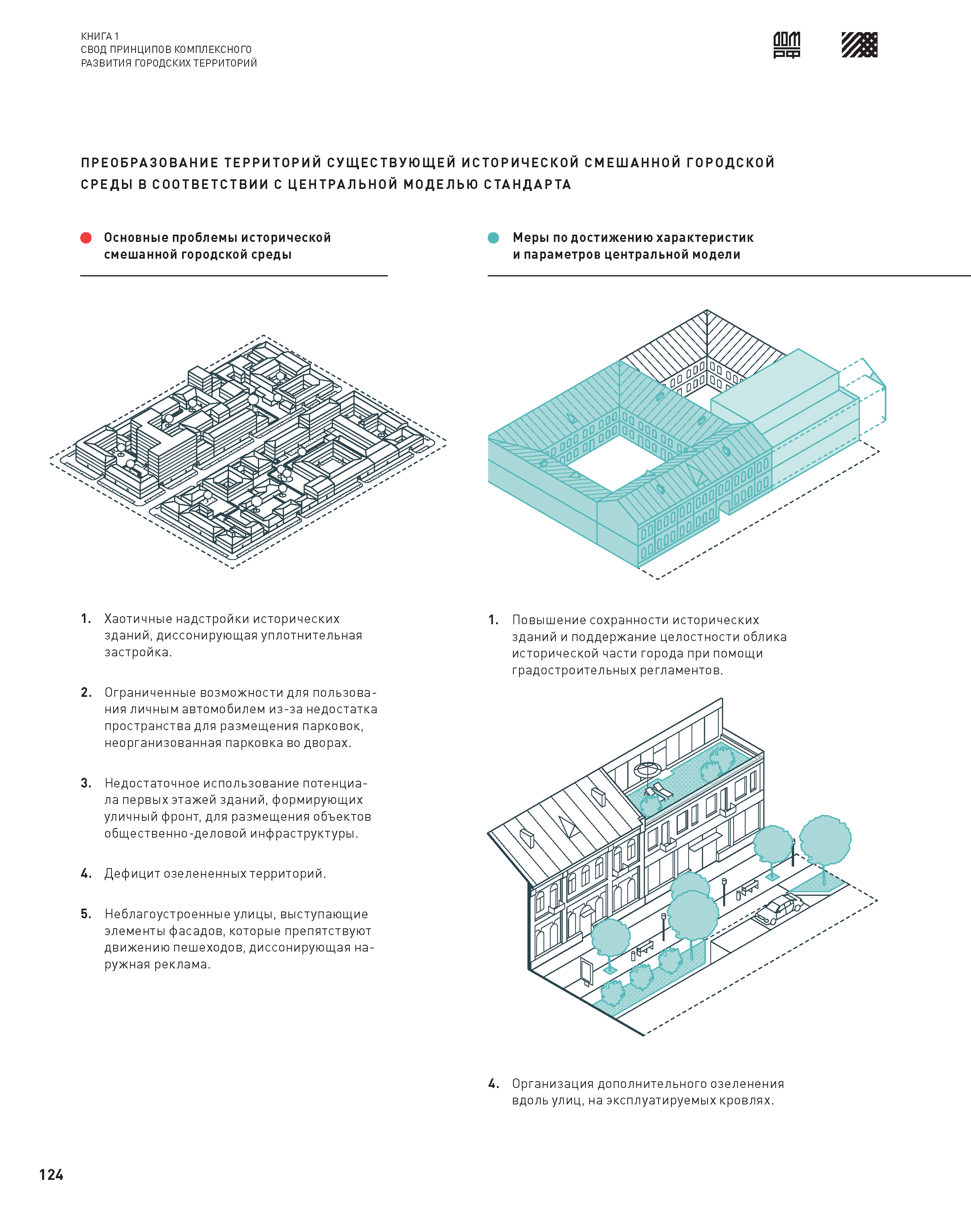 КНИГА 1
СВОД ПРИНЦИПОВ КОМПЛЕКСНОГО РАЗВИТИЯ ГОРОДСКИХ ТЕРРИТОРИЙ

ДОМ РФ

ПРЕОБРАЗОВАНИЕ ТЕРРИТОРИЙ СУЩЕСТВУЮЩЕЙ ИСТОРИЧЕСКОЙ СМЕШАННОЙ ГОРОДСКОЙ СРЕДЫ В СООТВЕТСТВИИ С ЦЕНТРАЛЬНОЙ МОДЕЛЬЮ СТАНДАРТА

Основные проблемы исторической смешанной городской среды

1. Хаотичные надстройки исторических зданий, диссонирующая уплотнительная застройка.

2. Ограниченные возможности для пользования личным автомобилем из-за недостатка пространства для размещения парковок, неорганизованная парковка во дворах.

3. Недостаточное использование потенциала первых этажей зданий, формирующих уличный фронт, для размещения объектов общественно-деловой инфраструктуры.

4. Дефицит озелененных территорий.

5. Неблагоустроенные улицы, выступающие элементы фасадов, которые препятствуют движению пешеходов, диссонирующая наружная реклама.

Меры по достижению характеристик и параметров центральной модели

1. Повышение сохранности исторических зданий и поддержание целостности облика исторической части города при помощи градостроительных регламентов.

4. Организация дополнительного озеленения вдоль улиц, на эксплуатируемых кровлях.

124