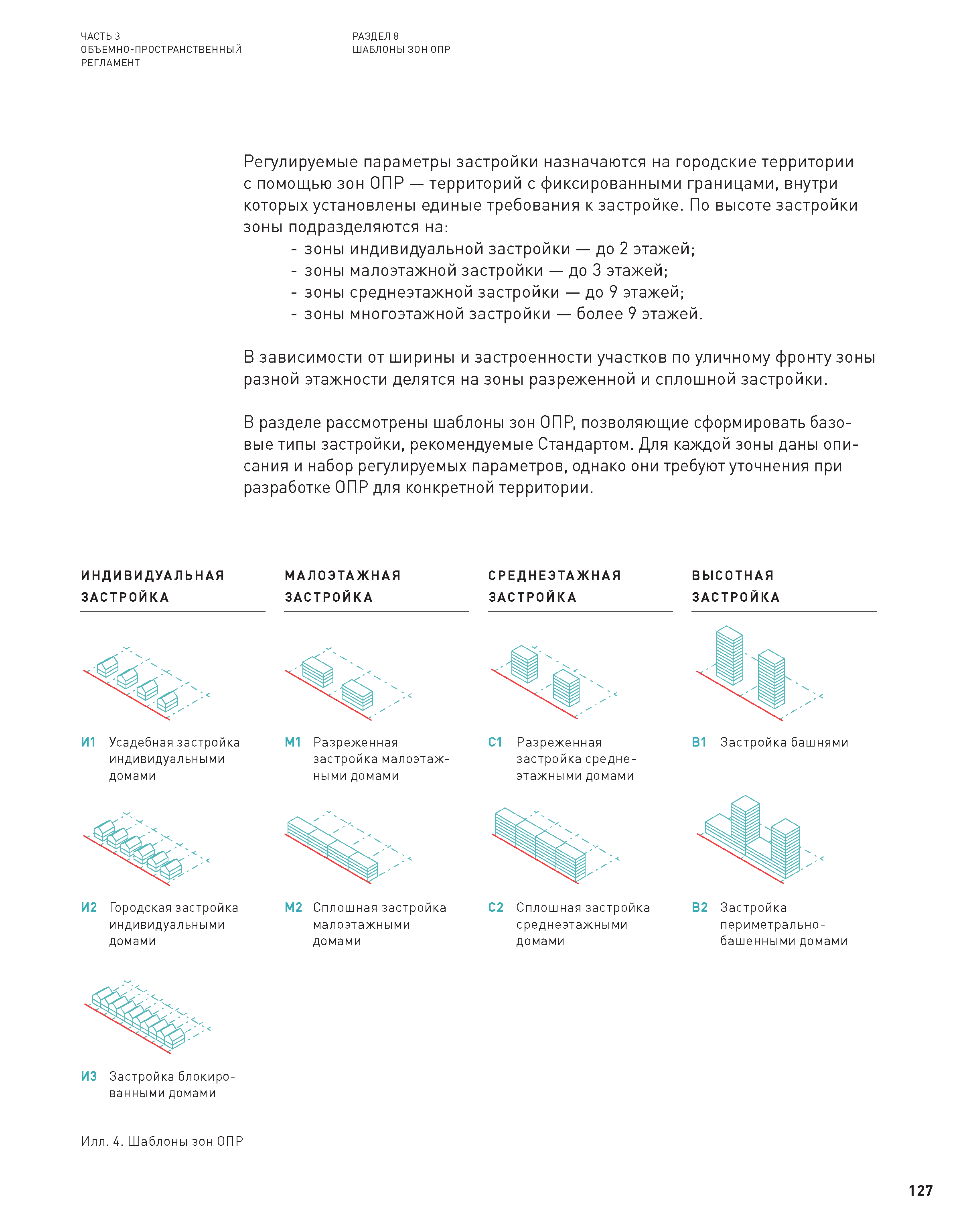 ЧАСТЬ 3
ОБЪЕМНО-ПРОСТРАНСТВЕННЫЙ РЕГЛАМЕНТ

РАЗДЕЛ 8
ШАБЛОНЫ ЗОН ОПР

Регулируемые параметры застройки назначаются на городские территории с помощью зон ОПР — территорий с фиксированными границами, внутри которых установлены единые требования к застройке. По высоте застройки зоны подразделяются на:
- зоны индивидуальной застройки — до 2 этажей;
- зоны малоэтажной застройки — до 3 этажей;
- зоны среднеэтажной застройки — до 9 этажей;
- зоны многоэтажной застройки — более 9 этажей.

В зависимости от ширины и застроенности участков по уличному фронту зоны разной этажности делятся на зоны разреженной и сплошной застройки.

В разделе рассмотрены шаблоны зон ОПР, позволяющие сформировать базовые типы застройки, рекомендуемые Стандартом. Для каждой зоны даны описания и набор регулируемых параметров, однако они требуют уточнения при разработке ОПР для конкретной территории.

ИНДИВИДУАЛЬНАЯ ЗАСТРОЙКА

И1 Усадебная застройка индивидуальными домами

И2 Городская застройка индивидуальными домами

И3 Застройка блокированными домами

МАЛОЭТАЖНАЯ ЗАСТРОЙКА

М1 Разреженная застройка малоэтажными домами

М2 Сплошная застройка малоэтажными домами

СРЕДНЕЭТАЖНАЯ ЗАСТРОЙКА

С1 Разреженная застройка среднеэтажными домами

С2 Сплошная застройка среднеэтажными домами

ВЫСОТНАЯ ЗАСТРОЙКА

В1 Застройка башнями

В2 Застройка периметрально-башенными домами

Илл. 4. Шаблоны зон ОПР

127