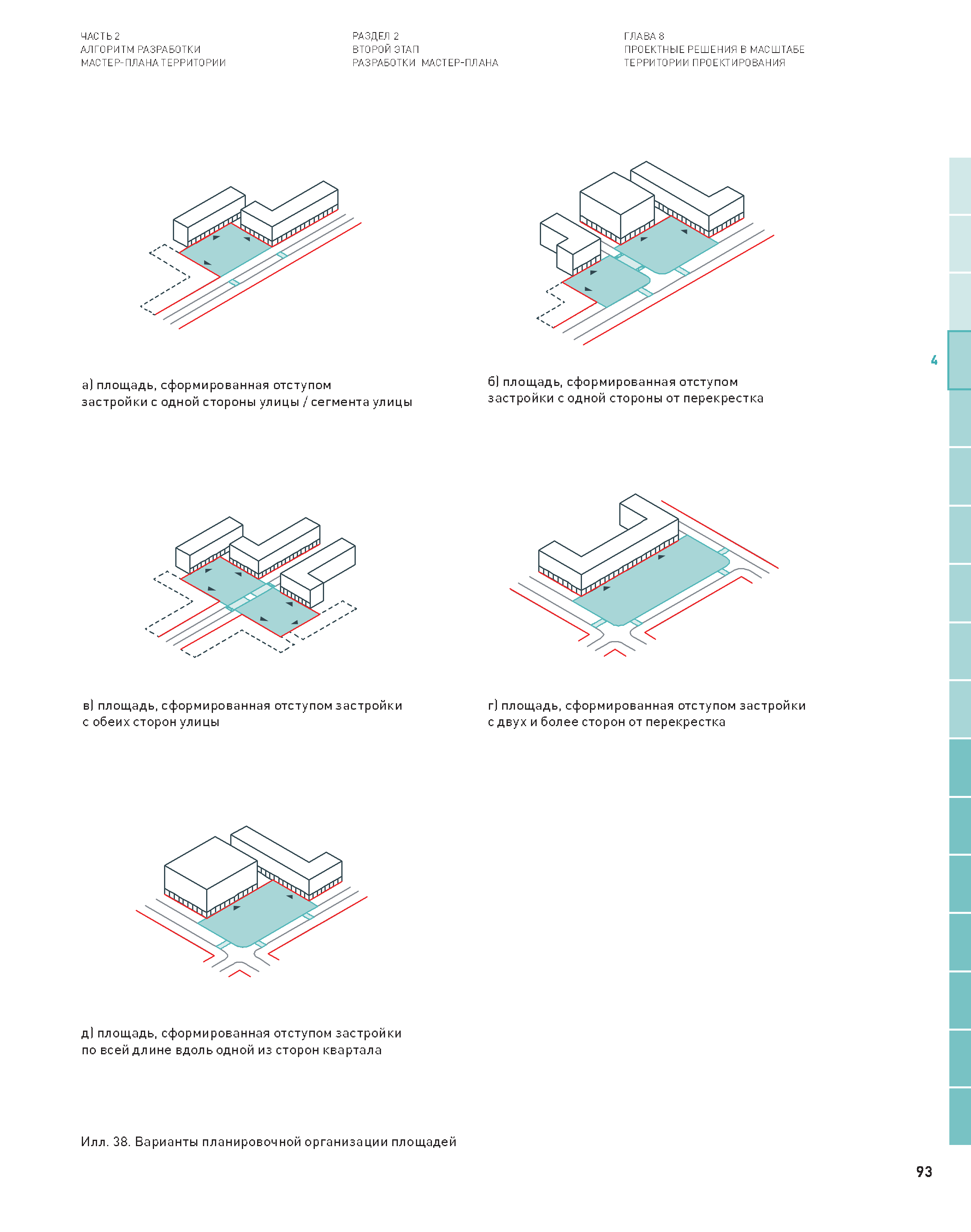 ЧАСТЬ 2
АЛГОРИТМ РАЗРАБОТКИ
МАСТЕР-ПЛАНА ТЕРРИТОРИИ

РАЗДЕЛ 2
ВТОРОЙ ЭТАП
РАЗРАБОТКИ МАСТЕР-ПЛАНА

ГЛАВА 8
ПРОЕКТНЫЕ РЕШЕНИЯ В МАСШТАБЕ
ТЕРРИТОРИИ ПРОЕКТИРОВАНИЯ

4

а) площадь, сформированная отступом застройки с одной стороны улицы / сегмента улицы

б) площадь, сформированная отступом застройки с одной стороны от перекрестка

в) площадь, сформированная отступом застройки с обеих сторон улицы

г) площадь, сформированная отступом застройки с двух и более сторон от перекрестка

д) площадь, сформированная отступом застройки по всей длине вдоль одной из сторон квартала

Илл. 38. Варианты планировочной организации площадей

93