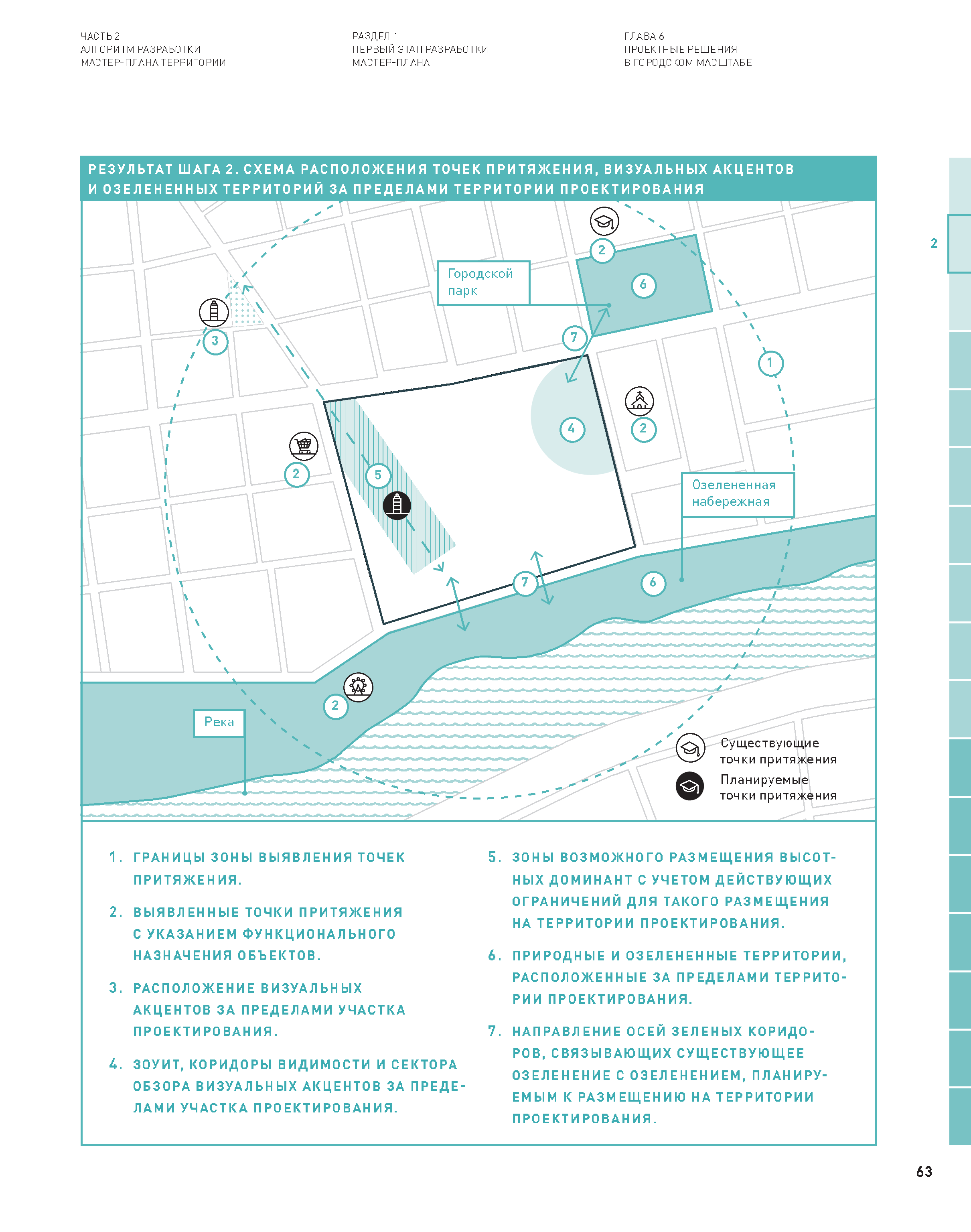 ЧАСТЬ 2
АЛГОРИТМ РАЗРАБОТКИ
МАСТЕР-ПЛАНА ТЕРРИТОРИИ

РАЗДЕЛ 1
ПЕРВЫЙ ЭТАП РАЗРАБОТКИ
МАСТЕР-ПЛАНА

ГЛАВА 6
ПРОЕКТНЫЕ РЕШЕНИЯ
В ГОРОДСКОМ МАСШТАБЕ

2

РЕЗУЛЬТАТ ШАГА 2. СХЕМА РАСПОЛОЖЕНИЯ ТОЧЕК ПРИТЯЖЕНИЯ, ВИЗУАЛЬНЫХ АКЦЕНТОВ И ОЗЕЛЕНЕННЫХ ТЕРРИТОРИЙ ЗА ПРЕДЕЛАМИ ТЕРРИТОРИИ ПРОЕКТИРОВАНИЯ

2
Городской парк
6
3
7
1
4
2
2
5
Озелененная набережная
7
6
2
Река
Существующие точки притяжения
Планируемые точки притяжения

1. ГРАНИЦЫ ЗОНЫ ВЫЯВЛЕНИЯ ТОЧЕК ПРИТЯЖЕНИЯ.

2. ВЫЯВЛЕННЫЕ ТОЧКИ ПРИТЯЖЕНИЯ С УКАЗАНИЕМ ФУНКЦИОНАЛЬНОГО НАЗНАЧЕНИЯ ОБЪЕКТОВ.

3. РАСПОЛОЖЕНИЕ ВИЗУАЛЬНЫХ АКЦЕНТОВ ЗА ПРЕДЕЛАМИ УЧАСТКА ПРОЕКТИРОВАНИЯ.

4. ЗОУИТ, КОРИДОРЫ ВИДИМОСТИ И СЕКТОРА ОБЗОРА ВИЗУАЛЬНЫХ АКЦЕНТОВ ЗА ПРЕДЕЛАМИ УЧАСТКА ПРОЕКТИРОВАНИЯ.

5. ЗОНЫ ВОЗМОЖНОГО РАЗМЕЩЕНИЯ ВЫСОТНЫХ ДОМИНАНТ С УЧЕТОМ ДЕЙСТВУЮЩИХ ОГРАНИЧЕНИЙ ДЛЯ ТАКОГО РАЗМЕЩЕНИЯ НА ТЕРРИТОРИИ ПРОЕКТИРОВАНИЯ.

6. ПРИРОДНЫЕ И ОЗЕЛЕНЕННЫЕ ТЕРРИТОРИИ, РАСПОЛОЖЕННЫЕ ЗА ПРЕДЕЛАМИ ТЕРРИТОРИИ ПРОЕКТИРОВАНИЯ.

7. НАПРАВЛЕНИЕ ОСЕЙ ЗЕЛЕНЫХ КОРИДОРОВ, СВЯЗЫВАЮЩИХ СУЩЕСТВУЮЩЕЕ ОЗЕЛЕНЕНИЕ С ОЗЕЛЕНЕНИЕМ, ПЛАНИРУЕМЫМ К РАЗМЕЩЕНИЮ НА ТЕРРИТОРИИ ПРОЕКТИРОВАНИЯ.

63