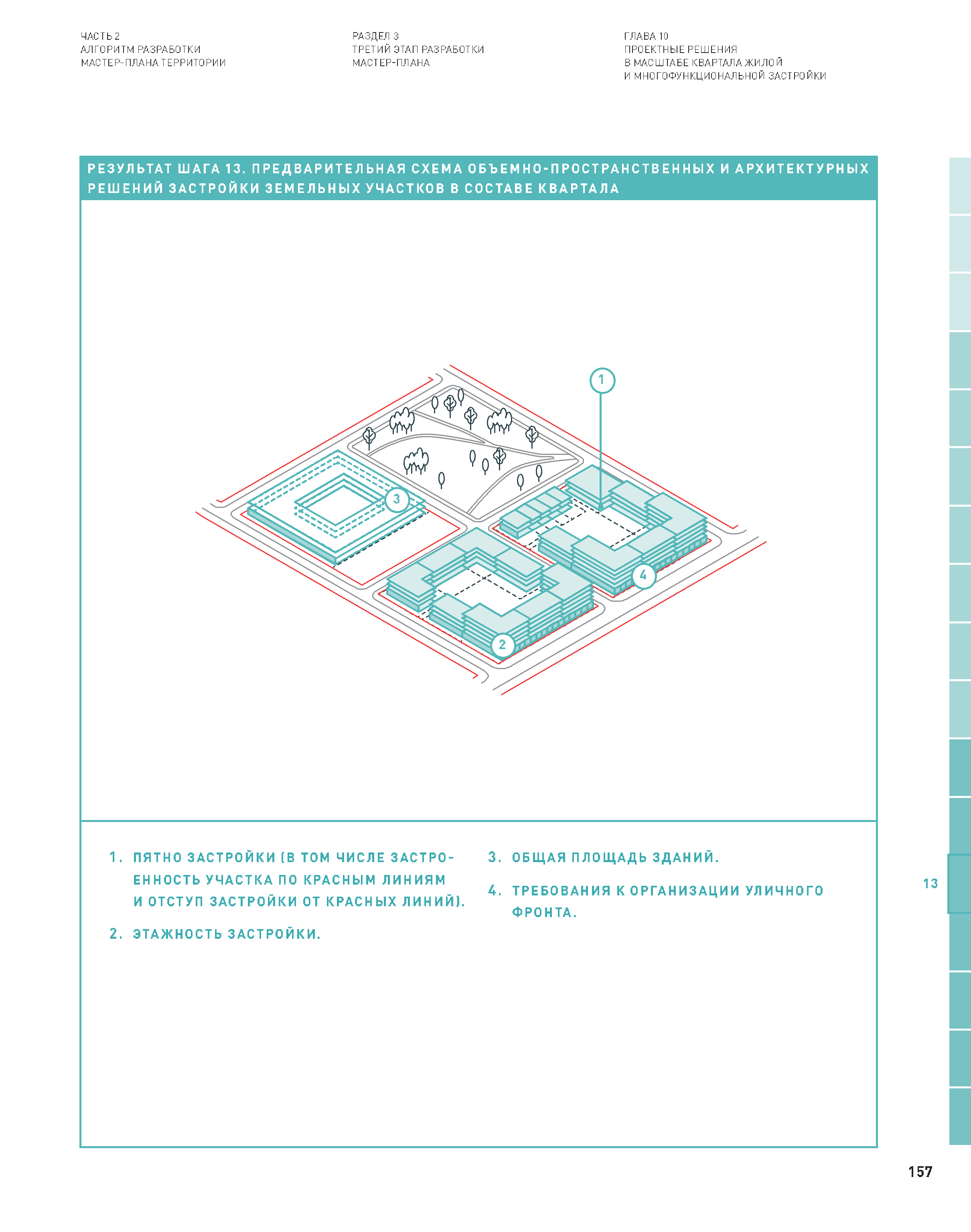 ЧАСТЬ 2
АЛГОРИТМ РАЗРАБОТКИ
МАСТЕР-ПЛАНА ТЕРРИТОРИИ

РАЗДЕЛ 3
ТРЕТИЙ ЭТАП РАЗРАБОТКИ
МАСТЕР-ПЛАНА

ГЛАВА 10
ПРОЕКТНЫЕ РЕШЕНИЯ
В МАСШТАБЕ КВАРТАЛА ЖИЛОЙ
И МНОГОФУНКЦИОНАЛЬНОЙ ЗАСТРОЙКИ

РЕЗУЛЬТАТ ШАГА 13. ПРЕДВАРИТЕЛЬНАЯ СХЕМА ОБЪЕМНО-ПРОСТРАНСТВЕННЫХ И АРХИТЕКТУРНЫХ РЕШЕНИЙ ЗАСТРОЙКИ ЗЕМЕЛЬНЫХ УЧАСТКОВ В СОСТАВЕ КВАРТАЛА

1

3

4

2

1. ПЯТНО ЗАСТРОЙКИ (В ТОМ ЧИСЛЕ ЗАСТРОЕННОСТЬ УЧАСТКА ПО КРАСНЫМ ЛИНИЯМ И ОТСТУП ЗАСТРОЙКИ ОТ КРАСНЫХ ЛИНИЙ).

2. ЭТАЖНОСТЬ ЗАСТРОЙКИ.

3. ОБЩАЯ ПЛОЩАДЬ ЗДАНИЙ.

4. ТРЕБОВАНИЯ К ОРГАНИЗАЦИИ УЛИЧНОГО ФРОНТА.

13

157