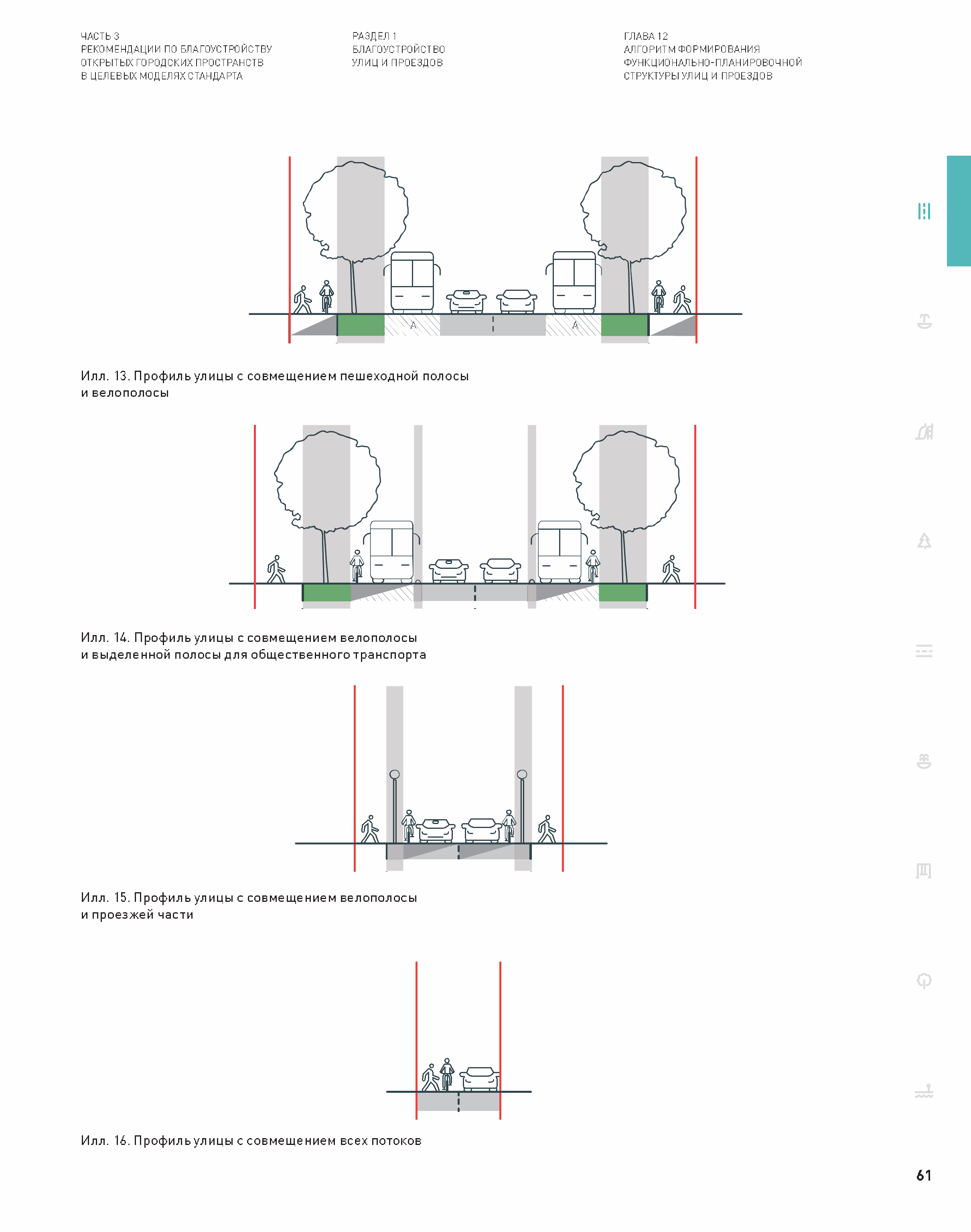 ЧАСТЬ 3
РЕКОМЕНДАЦИИ ПО БЛАГОУСТРОЙСТВУ ОТКРЫТЫХ ГОРОДСКИХ ПРОСТРАНСТВ В ЦЕЛЕВЫХ МОДЕЛЯХ СТАНДАРТА

РАЗДЕЛ 1
БЛАГОУСТРОЙСТВО УЛИЦ И ПРОЕЗДОВ

ГЛАВА 12
АЛГОРИТМ ФОРМИРОВАНИЯ ФУНКЦИОНАЛЬНО-ПЛАНИРОВОЧНОЙ СТРУКТУРЫ УЛИЦ И ПРОЕЗДОВ

A

A

Илл. 13. Профиль улицы с совмещением пешеходной полосы и велополосы

Илл. 14. Профиль улицы с совмещением велополосы и выделенной полосы для общественного транспорта

Илл. 15. Профиль улицы с совмещением велополосы и проезжей части

Илл. 16. Профиль улицы с совмещением всех потоков

61