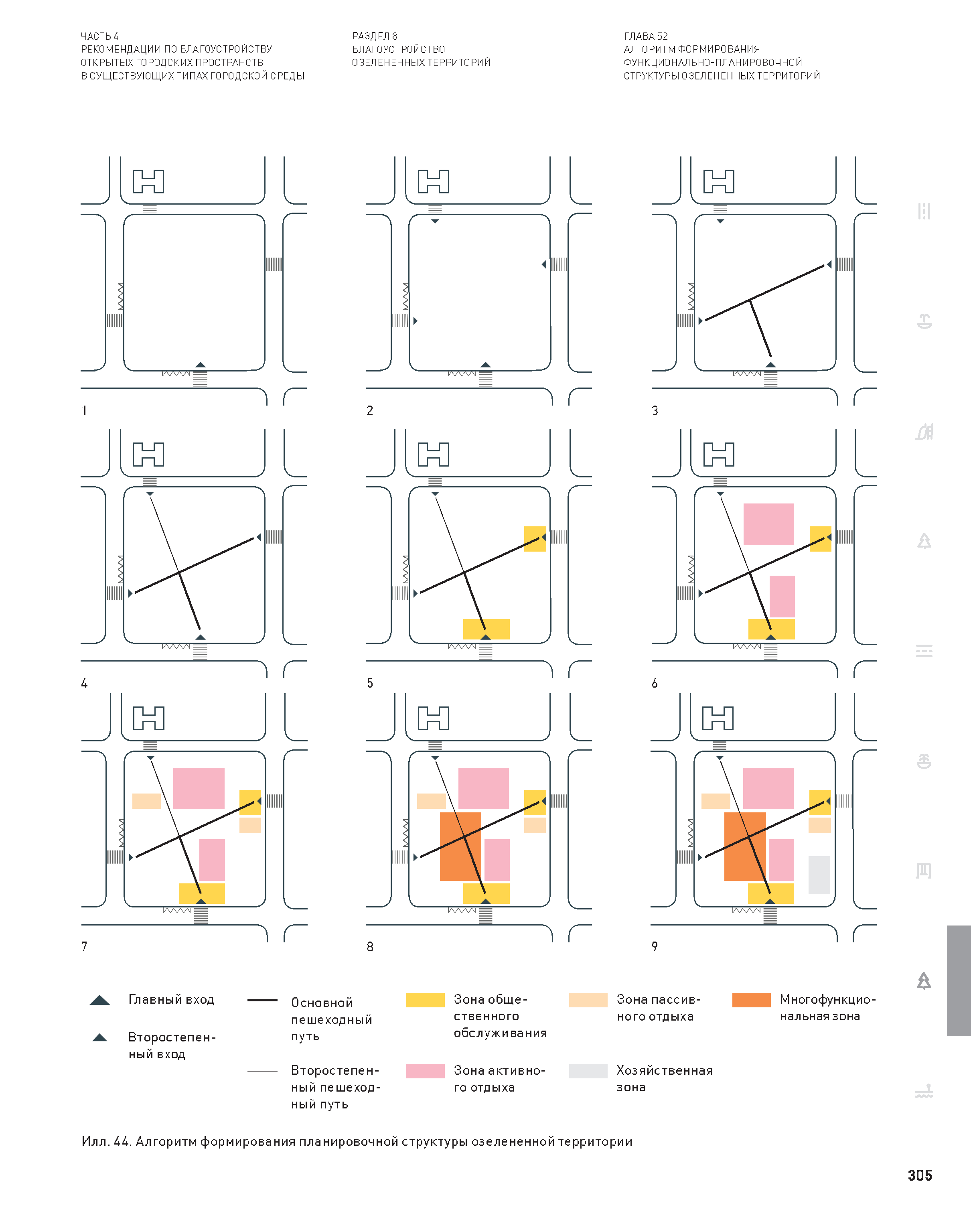 ЧАСТЬ 4
РЕКОМЕНДАЦИИ ПО БЛАГОУСТРОЙСТВУ ОТКРЫТЫХ ГОРОДСКИХ ПРОСТРАНСТВ В СУЩЕСТВУЮЩИХ ТИПАХ ГОРОДСКОЙ СРЕДЫ

РАЗДЕЛ 8
БЛАГОУСТРОЙСТВО ОЗЕЛЕНЕННЫХ ТЕРРИТОРИЙ

ГЛАВА 52
АЛГОРИТМ ФОРМИРОВАНИЯ ФУНКЦИОНАЛЬНО-ПЛАНИРОВОЧНОЙ СТРУКТУРЫ ОЗЕЛЕНЕННЫХ ТЕРРИТОРИЙ

1

2

3

4

5

6

7

8

9

Главный вход

Второстепенный вход

Основной пешеходный путь

Второстепенный пешеходный путь

Зона общественного обслуживания

Зона активного отдыха

Зона пассивного отдыха

Хозяйственная зона

Многофункциональная зона

Илл. 44. Алгоритм формирования планировочной структуры озелененной территории

305