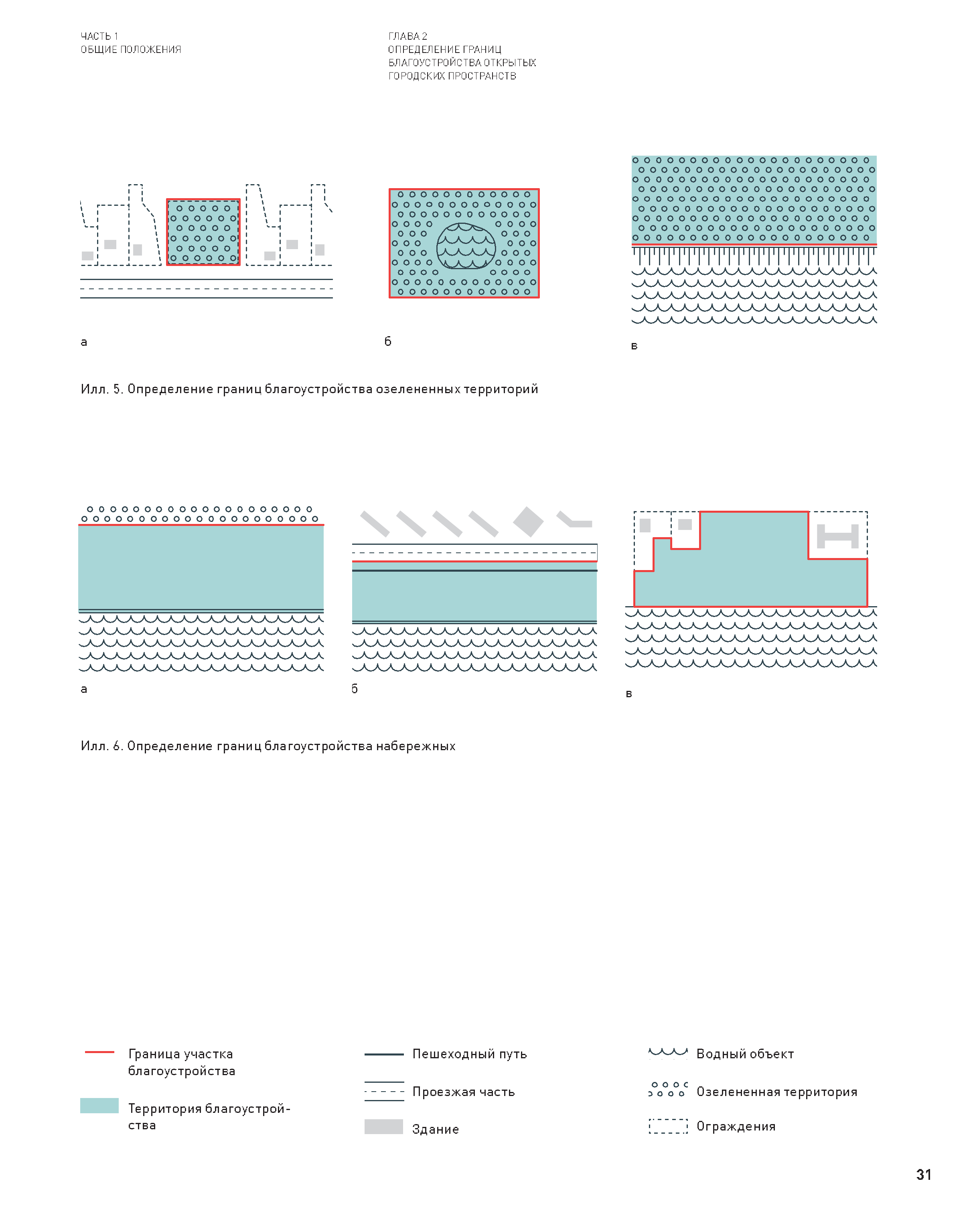 ЧАСТЬ 1
ОБЩИЕ ПОЛОЖЕНИЯ

ГЛАВА 2
ОПРЕДЕЛЕНИЕ ГРАНИЦ БЛАГОУСТРОЙСТВА ОТКРЫТЫХ ГОРОДСКИХ ПРОСТРАНСТВ

а

б

в

Илл. 5. Определение границ благоустройства озелененных территорий

а

б

в

Илл. 6. Определение границ благоустройства набережных

Граница участка благоустройства

Территория благоустройства

Пешеходный путь

Проезжая часть

Здание

Водный объект

Озелененная территория

Ограждения

31