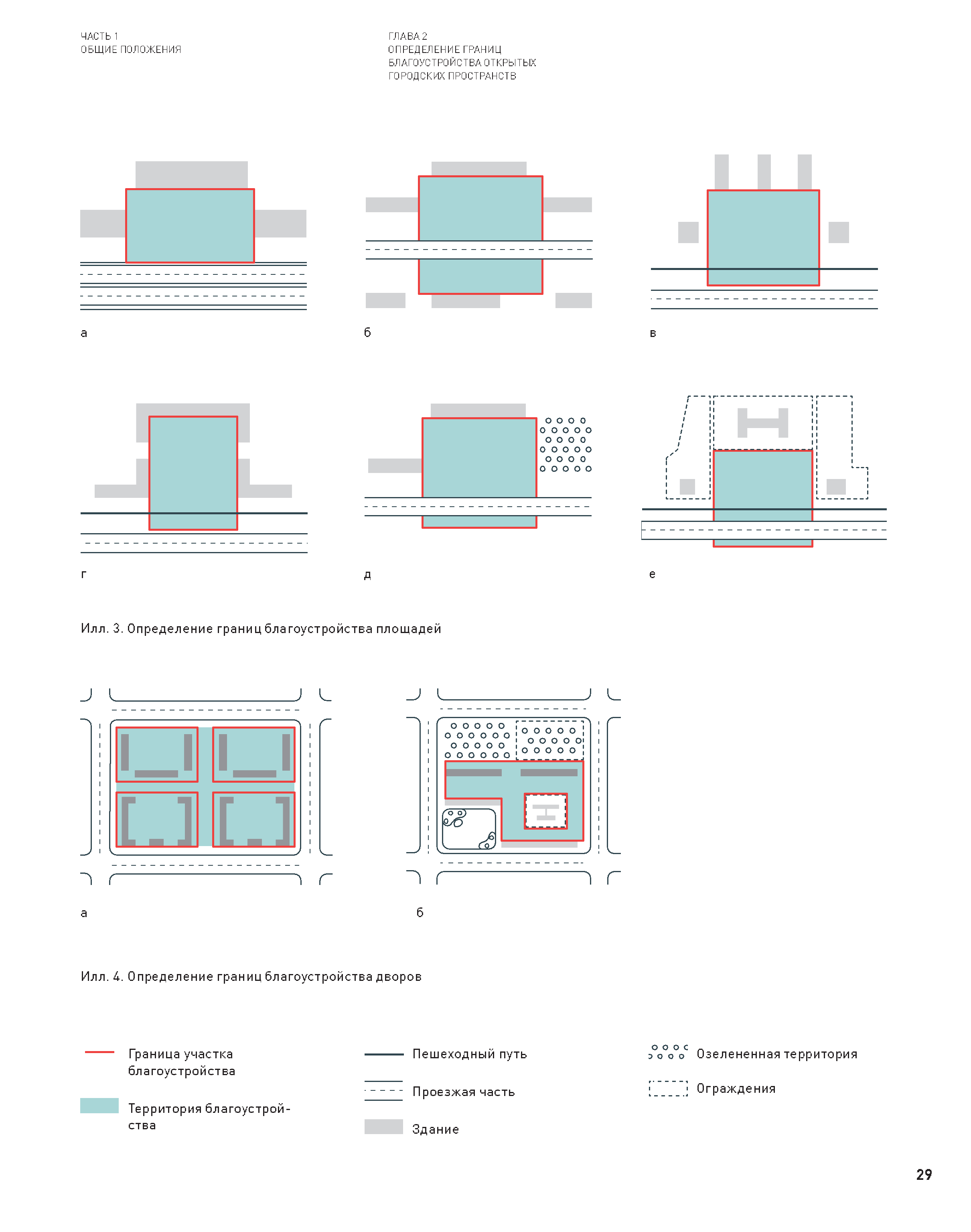 ЧАСТЬ 1
ОБЩИЕ ПОЛОЖЕНИЯ

ГЛАВА 2
ОПРЕДЕЛЕНИЕ ГРАНИЦ БЛАГОУСТРОЙСТВА ОТКРЫТЫХ ГОРОДСКИХ ПРОСТРАНСТВ

а

б

в

г

д

е

Илл. 3. Определение границ благоустройства площадей

а

б

Илл. 4. Определение границ благоустройства дворов

Граница участка благоустройства

Территория благоустройства

Пешеходный путь

Проезжая часть

Здание

Озелененная территория

Ограждения

29