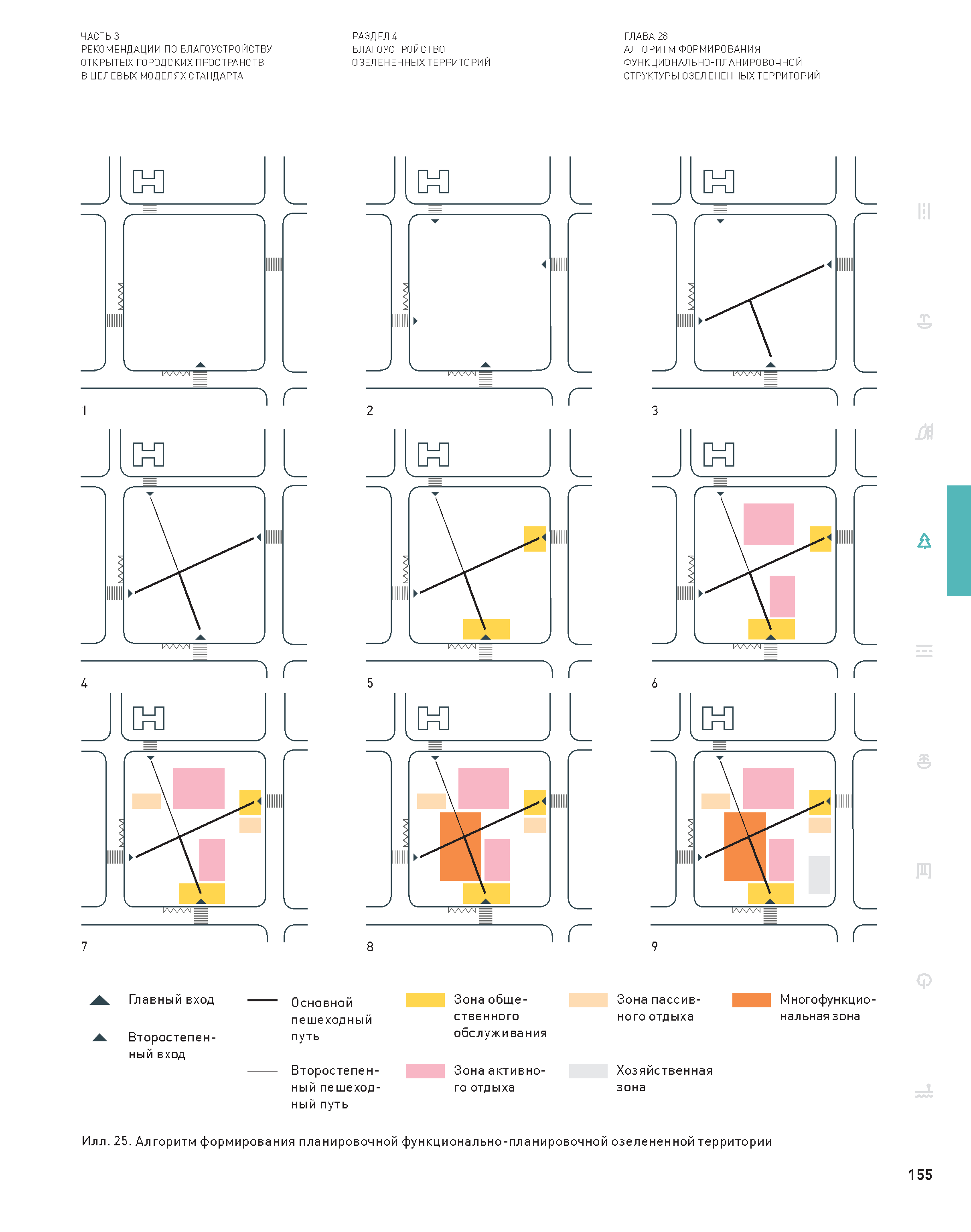 ЧАСТЬ 3
РЕКОМЕНДАЦИИ ПО БЛАГОУСТРОЙСТВУ ОТКРЫТЫХ ГОРОДСКИХ ПРОСТРАНСТВ В ЦЕЛЕВЫХ МОДЕЛЯХ СТАНДАРТА

РАЗДЕЛ 4
БЛАГОУСТРОЙСТВО ОЗЕЛЕНЕННЫХ ТЕРРИТОРИЙ

ГЛАВА 28
АЛГОРИТМ ФОРМИРОВАНИЯ ФУНКЦИОНАЛЬНО-ПЛАНИРОВОЧНОЙ СТРУКТУРЫ ОЗЕЛЕНЕННЫХ ТЕРРИТОРИЙ

1

2

3

4

5

6

7

8

9

Главный вход

Второстепенный вход

Основной пешеходный путь

Второстепенный пешеходный путь

Зона общественного обслуживания

Зона активного отдыха

Зона пассивного отдыха

Хозяйственная зона

Многофункциональная зона

Илл. 25. Алгоритм формирования планировочной функционально-планировочной озелененной территории

155