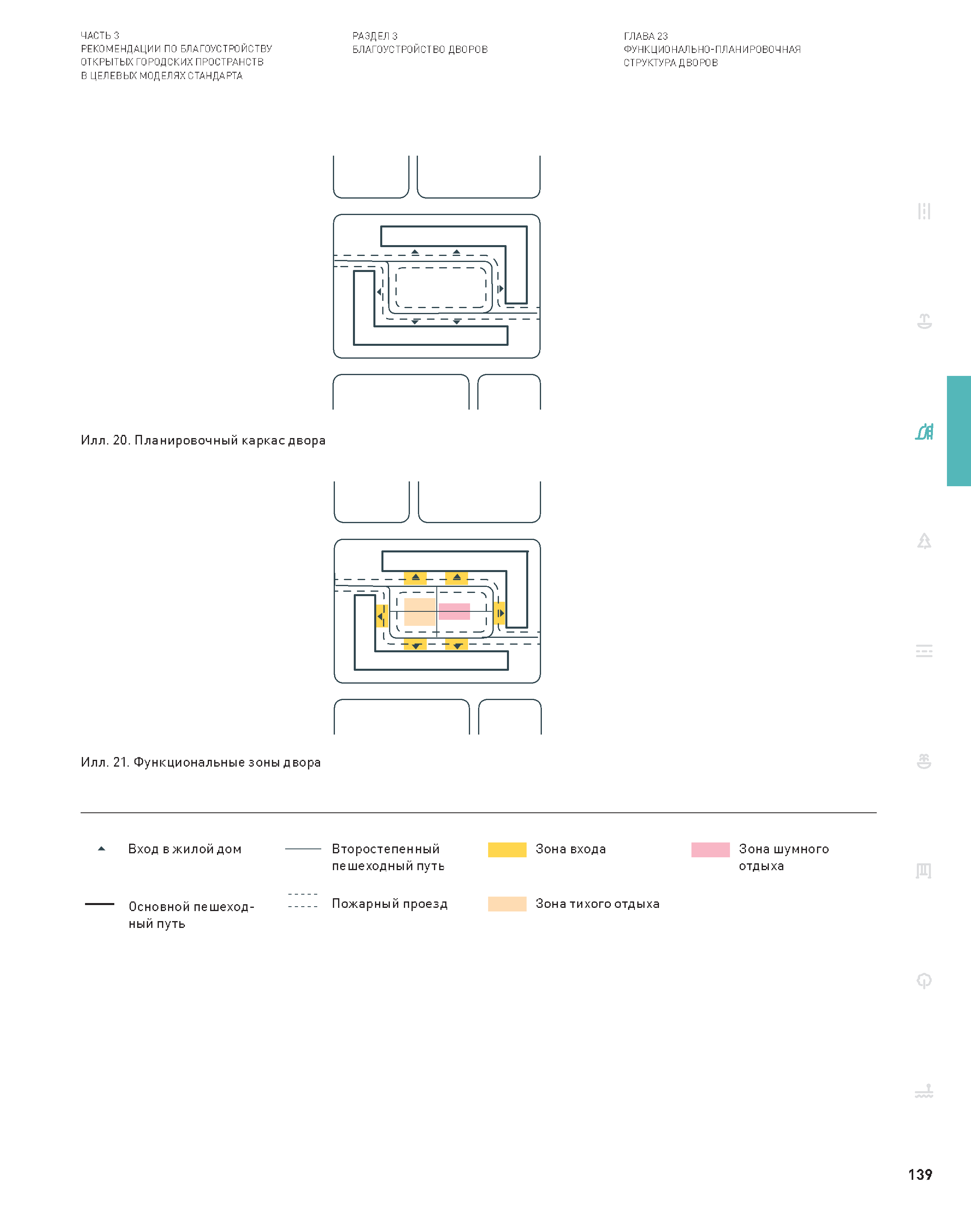 ЧАСТЬ 3
РЕКОМЕНДАЦИИ ПО БЛАГОУСТРОЙСТВУ ОТКРЫТЫХ ГОРОДСКИХ ПРОСТРАНСТВ В ЦЕЛЕВЫХ МОДЕЛЯХ СТАНДАРТА

РАЗДЕЛ 3
БЛАГОУСТРОЙСТВО ДВОРОВ

ГЛАВА 23
ФУНКЦИОНАЛЬНО-ПЛАНИРОВОЧНАЯ СТРУКТУРА ДВОРОВ

Илл. 20. Планировочный каркас двора

Илл. 21. Функциональные зоны двора

Вход в жилой дом

Основной пешеходный путь

Второстепенный пешеходный путь

Пожарный проезд

Зона входа

Зона тихого отдыха

Зона шумного отдыха

139