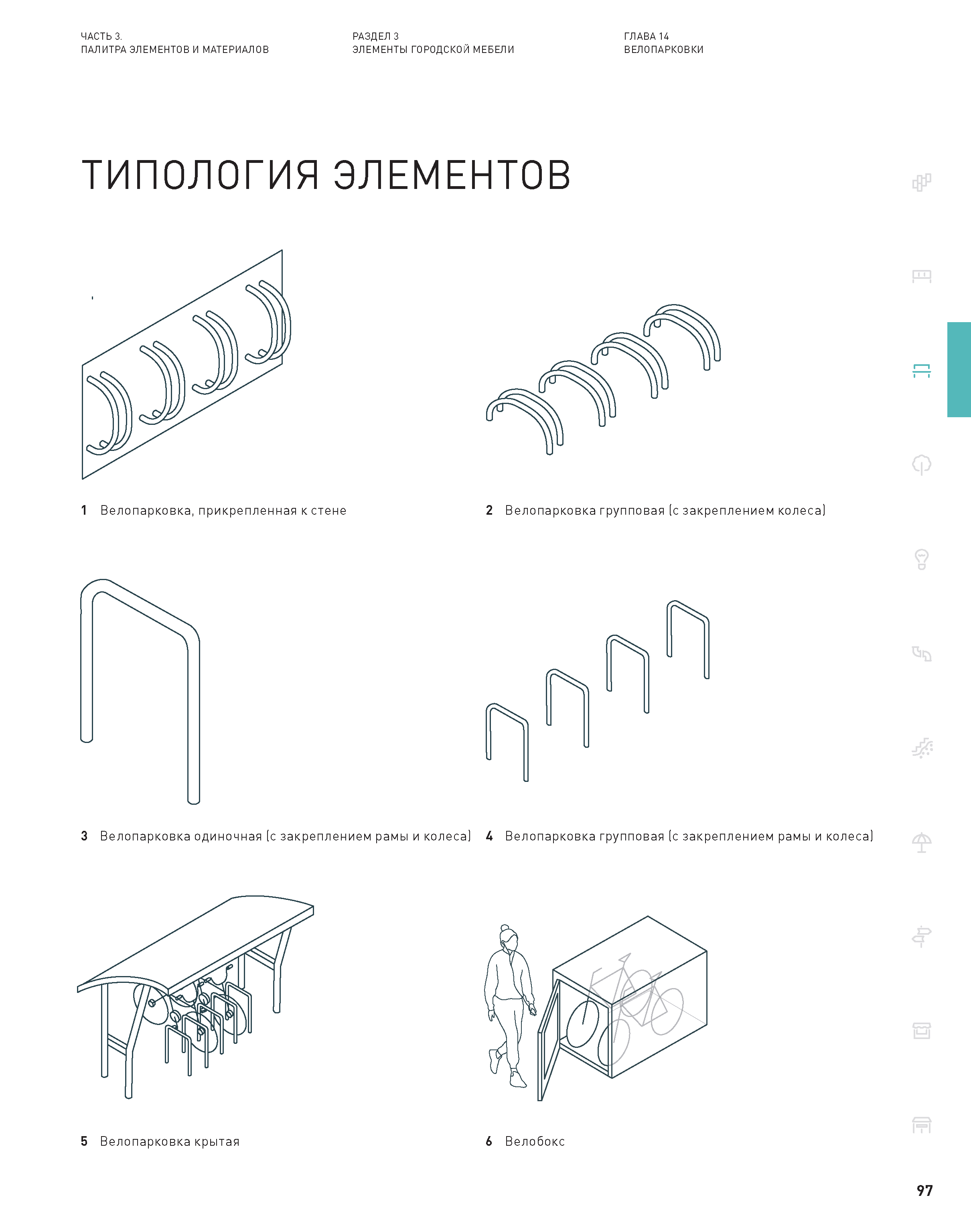 ЧАСТЬ 3.
ПАЛИТРА ЭЛЕМЕНТОВ И МАТЕРИАЛОВ

РАЗДЕЛ 3
ЭЛЕМЕНТЫ ГОРОДСКОЙ МЕБЕЛИ

ГЛАВА 14
ВЕЛОПАРКОВКИ

ТИПОЛОГИЯ ЭЛЕМЕНТОВ

1 Велопарковка, прикрепленная к стене

2 Велопарковка групповая (с закреплением колеса)

3 Велопарковка одиночная (с закреплением рамы и колеса)

4 Велопарковка групповая (с закреплением рамы и колеса)

5 Велопарковка крытая

6 Велобокс

97