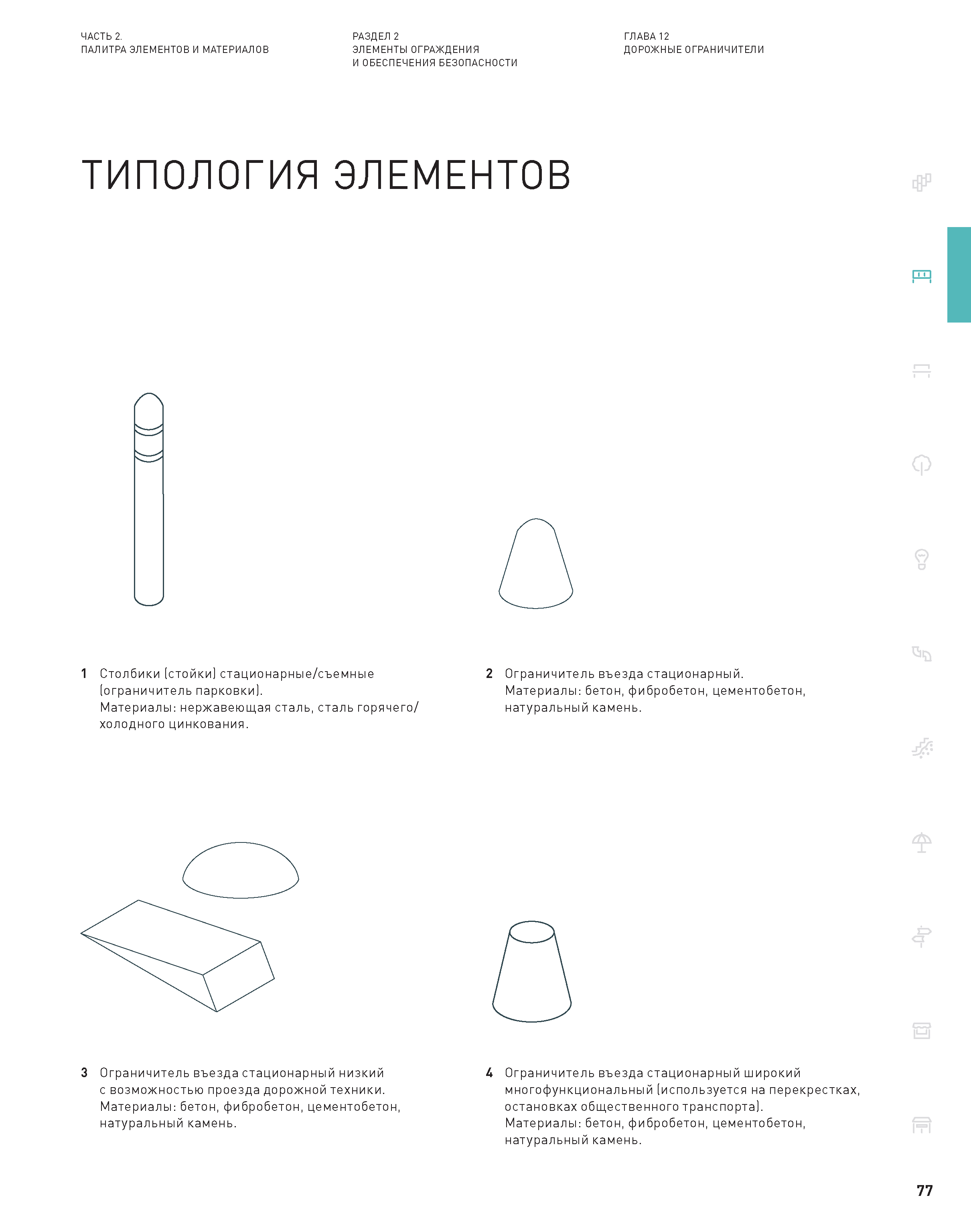 ЧАСТЬ 2.
ПАЛИТРА ЭЛЕМЕНТОВ И МАТЕРИАЛОВ

РАЗДЕЛ 2
ЭЛЕМЕНТЫ ОГРАЖДЕНИЯ И ОБЕСПЕЧЕНИЯ БЕЗОПАСНОСТИ

ГЛАВА 12
ДОРОЖНЫЕ ОГРАНИЧИТЕЛИ

ТИПОЛОГИЯ ЭЛЕМЕНТОВ

1 Столбики (стойки) стационарные/съемные (ограничитель парковки).
Материалы: нержавеющая сталь, сталь горячего/холодного цинкования.

2 Ограничитель въезда стационарный.
Материалы: бетон, фибробетон, цементобетон, натуральный камень.

3 Ограничитель въезда стационарный низкий с возможностью проезда дорожной техники.
Материалы: бетон, фибробетон, цементобетон, натуральный камень.

4 Ограничитель въезда стационарный широкий многофункциональный (используется на перекрестках, остановках общественного транспорта).
Материалы: бетон, фибробетон, цементобетон, натуральный камень.

77