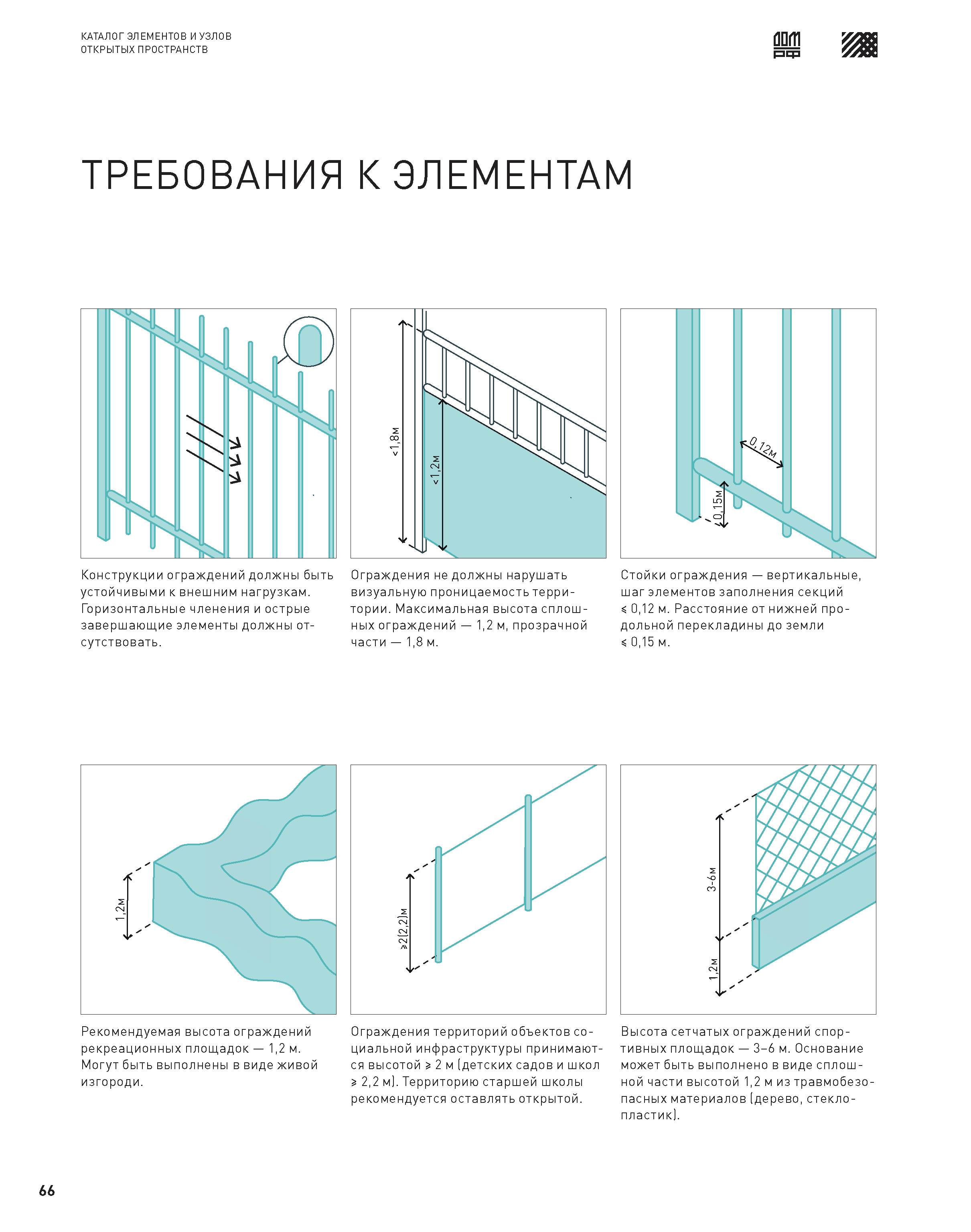 КАТАЛОГ ЭЛЕМЕНТОВ И УЗЛОВ
ОТКРЫТЫХ ПРОСТРАНСТВ

ДОМ РФ

ТРЕБОВАНИЯ К ЭЛЕМЕНТАМ

<1,8м

<1,2м

0,12м

0,15м

Конструкции ограждений должны быть устойчивыми к внешним нагрузкам. Горизонтальные членения и острые завершающие элементы должны отсутствовать.

Ограждения не должны нарушать визуальную проницаемость территории. Максимальная высота сплошных ограждений — 1,2 м, прозрачной части — 1,8 м.

Стойки ограждения — вертикальные, шаг элементов заполнения секций ⩽ 0,12 м. Расстояние от нижней продольной перекладины до земли ⩽ 0,15 м.

1,2м

⩾2(2,2)м

3-6м

1,2м

Рекомендуемая высота ограждений рекреационных площадок — 1,2 м. Могут быть выполнены в виде живой изгороди.

Ограждения территорий объектов социальной инфраструктуры принимаются высотой ⩾ 2 м (детских садов и школ ⩾ 2,2 м). Территорию старшей школы рекомендуется оставлять открытой.

Высота сетчатых ограждений спортивных площадок — 3–6 м. Основание может быть выполнено в виде сплошной части высотой 1,2 м из травмобезопасных материалов (дерево, стеклопластик).

66