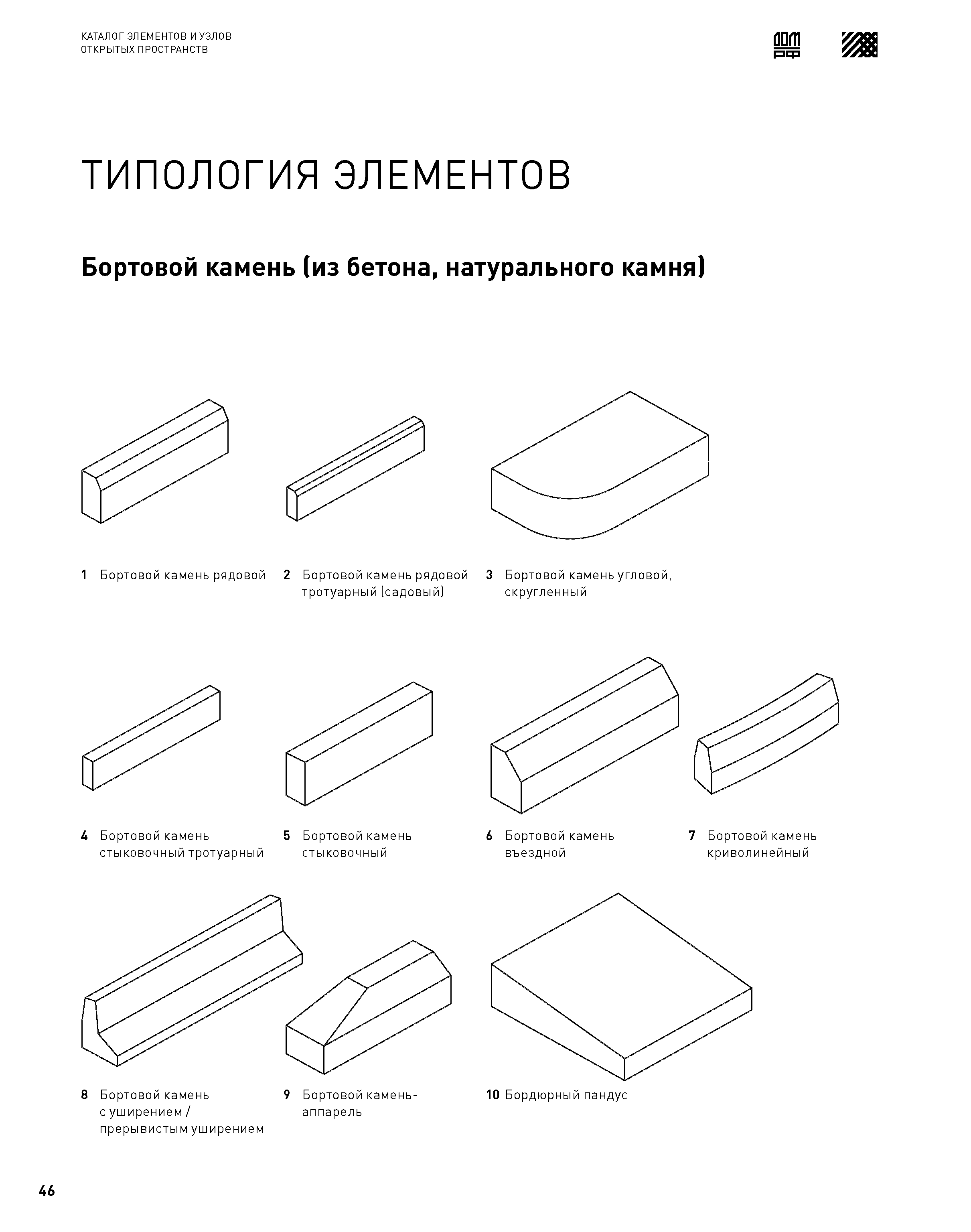 КАТАЛОГ ЭЛЕМЕНТОВ И УЗЛОВ
ОТКРЫТЫХ ПРОСТРАНСТВ

ДОМ РФ

ТИПОЛОГИЯ ЭЛЕМЕНТОВ

Бортовой камень (из бетона, натурального камня)

1 Бортовой камень рядовой

2 Бортовой камень рядовой тротуарный (садовый)

3 Бортовой камень угловой, скругленный

4 Бортовой камень стыковочный тротуарный

5 Бортовой камень стыковочный

6 Бортовой камень въездной

7 Бортовой камень криволинейный

8 Бортовой камень с уширением / прерывистым уширением

9 Бортовой камень-аппарель

10 Бордюрный пандус

46