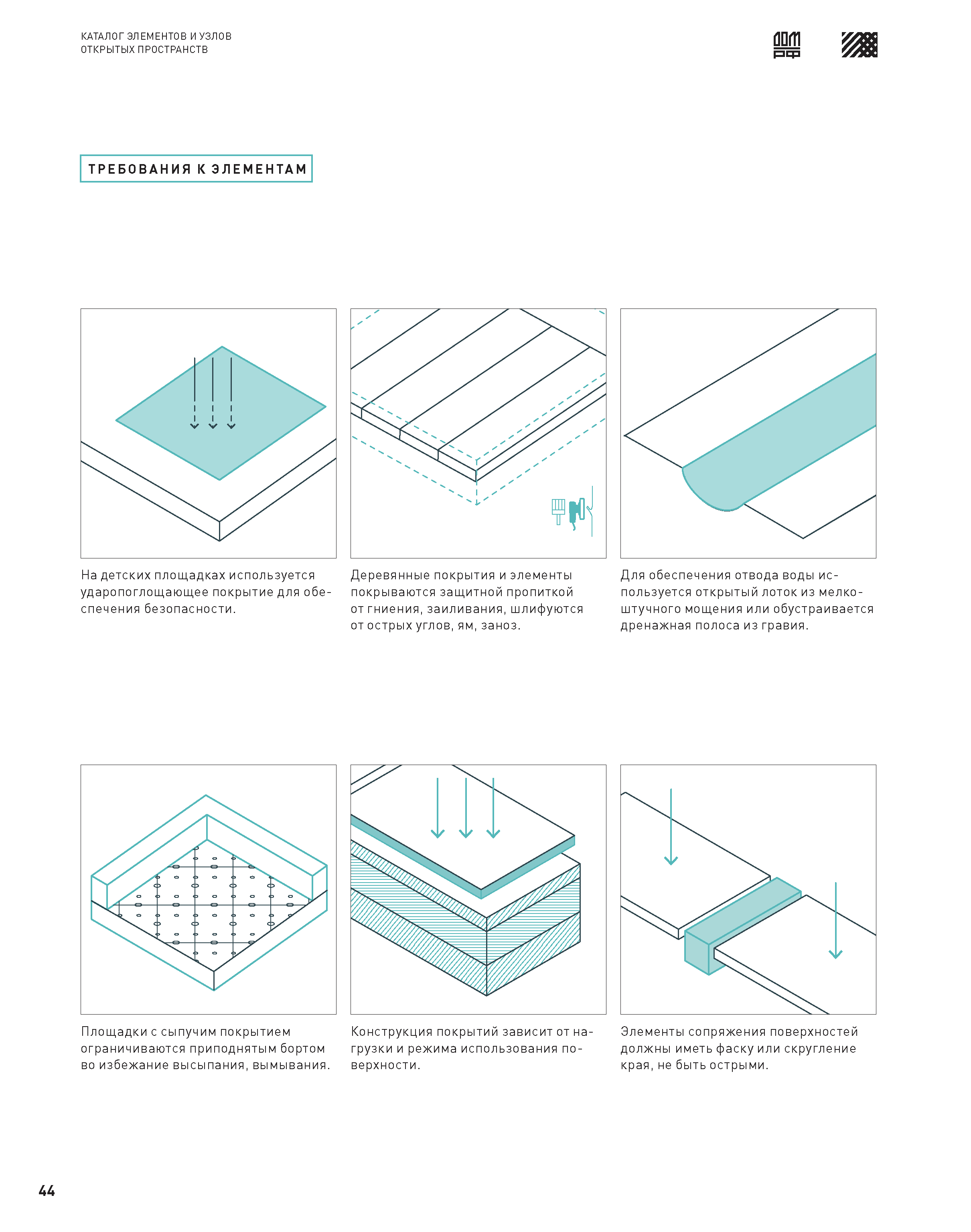 КАТАЛОГ ЭЛЕМЕНТОВ И УЗЛОВ
ОТКРЫТЫХ ПРОСТРАНСТВ

ДОМ РФ

ТРЕБОВАНИЯ К ЭЛЕМЕНТАМ

На детских площадках используется ударопоглощающее покрытие для обеспечения безопасности.

Деревянные покрытия и элементы покрываются защитной пропиткой от гниения, заиливания, шлифуются от острых углов, ям, заноз.

Для обеспечения отвода воды используется открытый лоток из мелкоштучного мощения или обустраивается дренажная полоса из гравия.

Площадки с сыпучим покрытием ограничиваются приподнятым бортом во избежание высыпания, вымывания.

Конструкция покрытий зависит от нагрузки и режима использования поверхности.

Элементы сопряжения поверхностей должны иметь фаску или скругление края, не быть острыми.

44