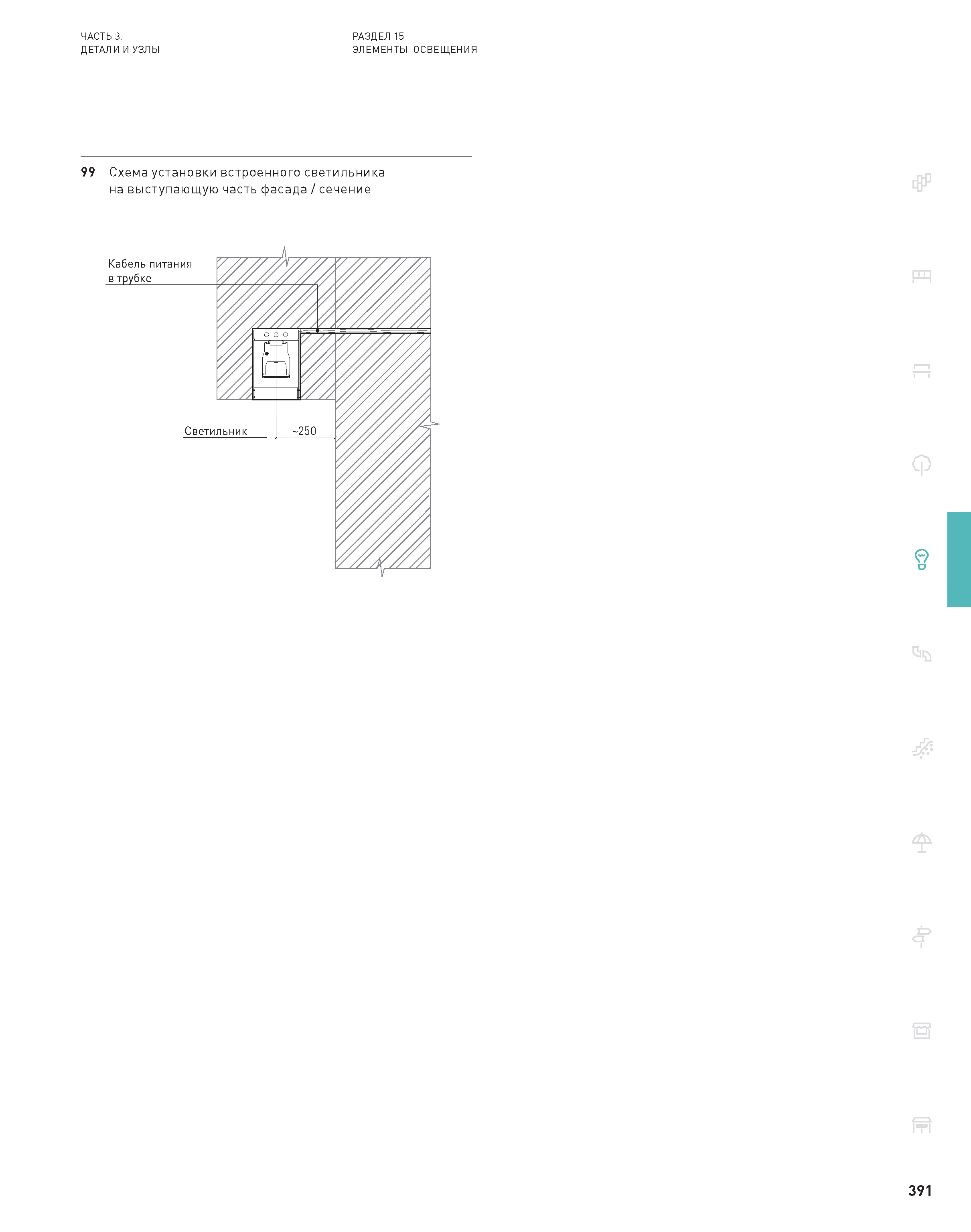 ЧАСТЬ 3.
ДЕТАЛИ И УЗЛЫ

РАЗДЕЛ 15
ЭЛЕМЕНТЫ ОСВЕЩЕНИЯ

99 Схема установки встроенного светильника на выступающую часть фасада / сечение

Кабель питания в трубке

Светильник

~250

391