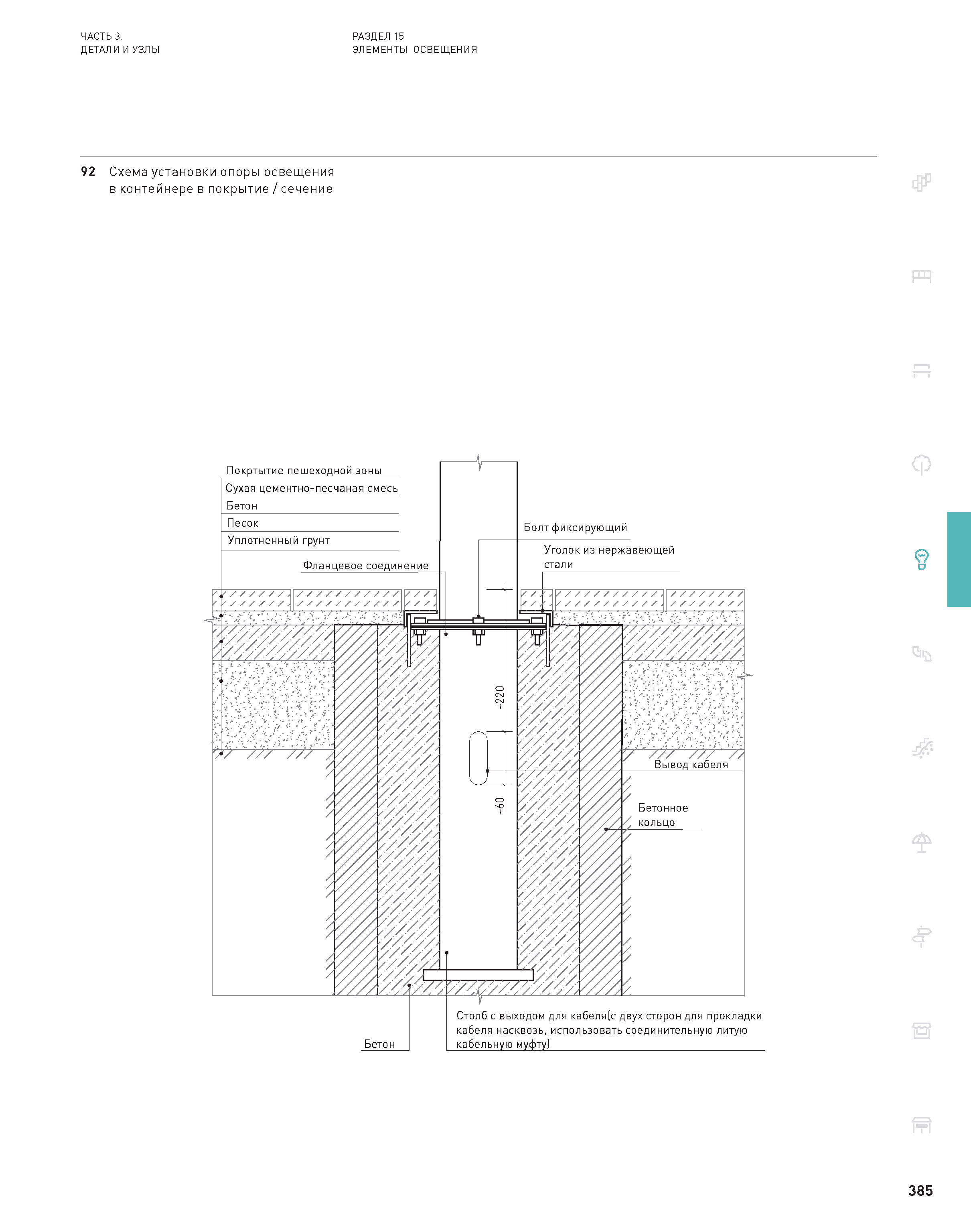 ЧАСТЬ 3.
ДЕТАЛИ И УЗЛЫ

РАЗДЕЛ 15
ЭЛЕМЕНТЫ ОСВЕЩЕНИЯ

92 Схема установки опоры освещения в контейнере в покрытие / сечение

Покртытие пешеходной зоны
Сухая цементно-песчаная смесь
Бетон
Песок
Уплотненный грунт
Фланцевое соединение
Болт фиксирующий
Уголок из нержавеющей стали
~220
~60
Вывод кабеля
Бетонное кольцо
Бетон
Столб с выходом для кабеля(с двух сторон для прокладки кабеля насквозь, использовать соединительную литую кабельную муфту)

385