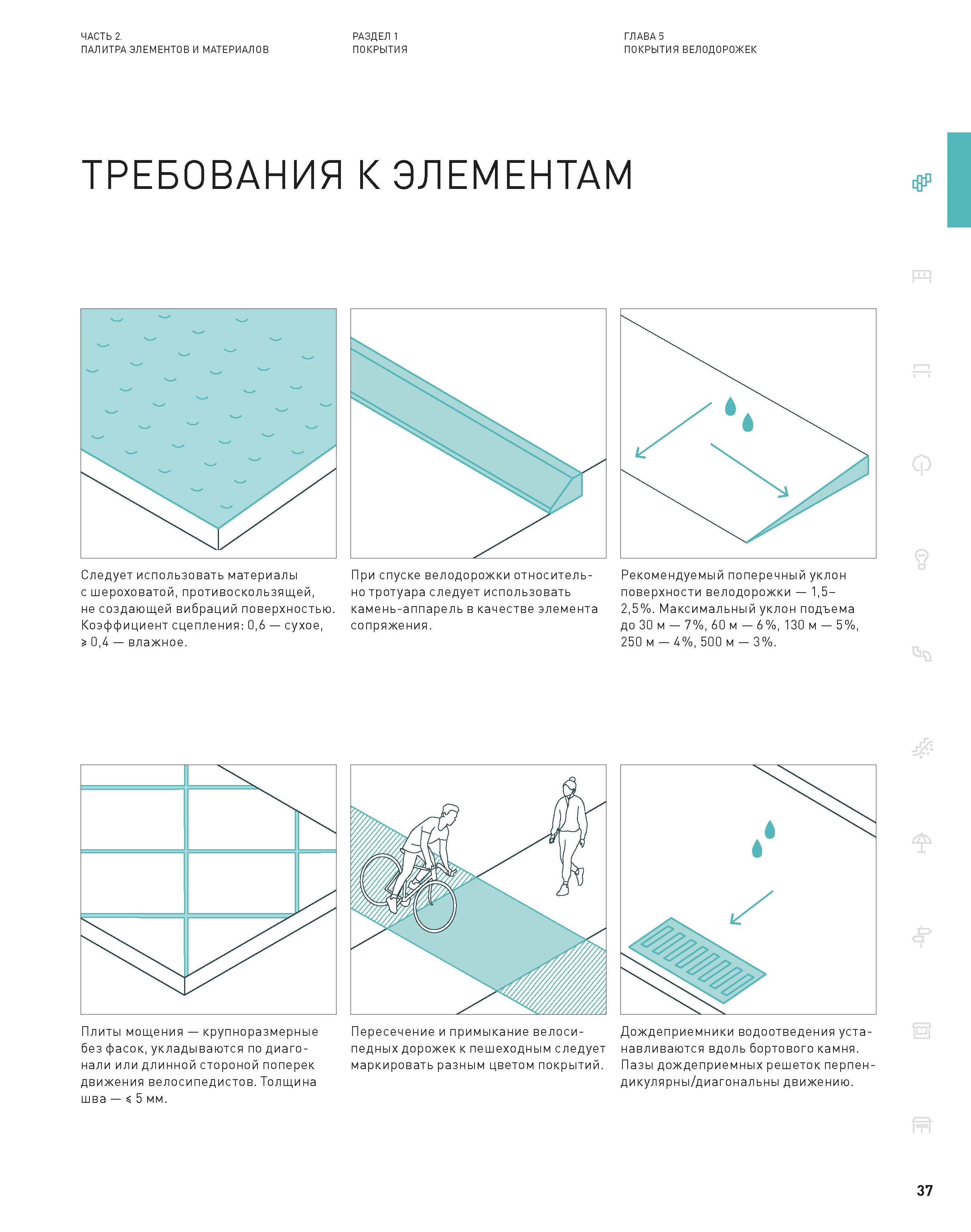 ЧАСТЬ 2.
ПАЛИТРА ЭЛЕМЕНТОВ И МАТЕРИАЛОВ

РАЗДЕЛ 1
ПОКРЫТИЯ

ГЛАВА 5
ПОКРЫТИЯ ВЕЛОДОРОЖЕК

ТРЕБОВАНИЯ К ЭЛЕМЕНТАМ

Следует использовать материалы с шероховатой, противоскользящей, не создающей вибраций поверхностью. Коэффициент сцепления: 0,6 — сухое, ⩾ 0,4 — влажное.

При спуске велодорожки относительно тротуара следует использовать камень-аппарель в качестве элемента сопряжения.

Рекомендуемый поперечный уклон поверхности велодорожки — 1,5–2,5%. Максимальный уклон подъема до 30 м — 7%, 60 м — 6%, 130 м — 5%, 250 м — 4%, 500 м — 3%.

Плиты мощения — крупноразмерные без фасок, укладываются по диагонали или длинной стороной поперек движения велосипедистов. Толщина шва — ⩽ 5 мм.

Пересечение и примыкание велосипедных дорожек к пешеходным следует маркировать разным цветом покрытий.

Дождеприемники водоотведения устанавливаются вдоль бортового камня. Пазы дождеприемных решеток перпендикулярны/диагональны движению.

37