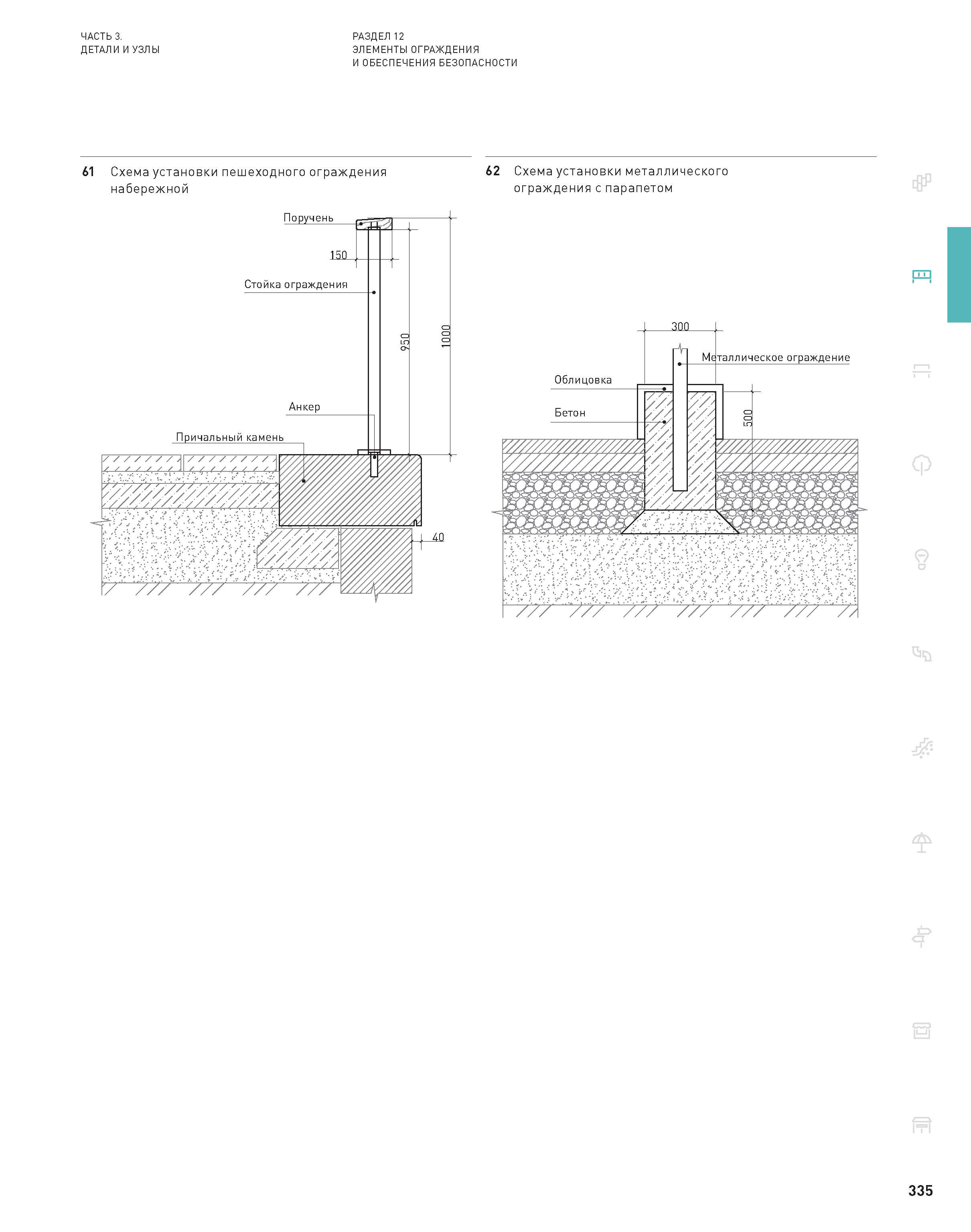 ЧАСТЬ 3.
ДЕТАЛИ И УЗЛЫ

РАЗДЕЛ 12
ЭЛЕМЕНТЫ ОГРАЖДЕНИЯ
И ОБЕСПЕЧЕНИЯ БЕЗОПАСНОСТИ

61 Схема установки пешеходного ограждения набережной

Поручень
150
Стойка ограждения
950
1000
Анкер
Причальный камень
40

62 Схема установки металлического ограждения с парапетом

300
Металлическое ограждение
Облицовка
Бетон
500

335