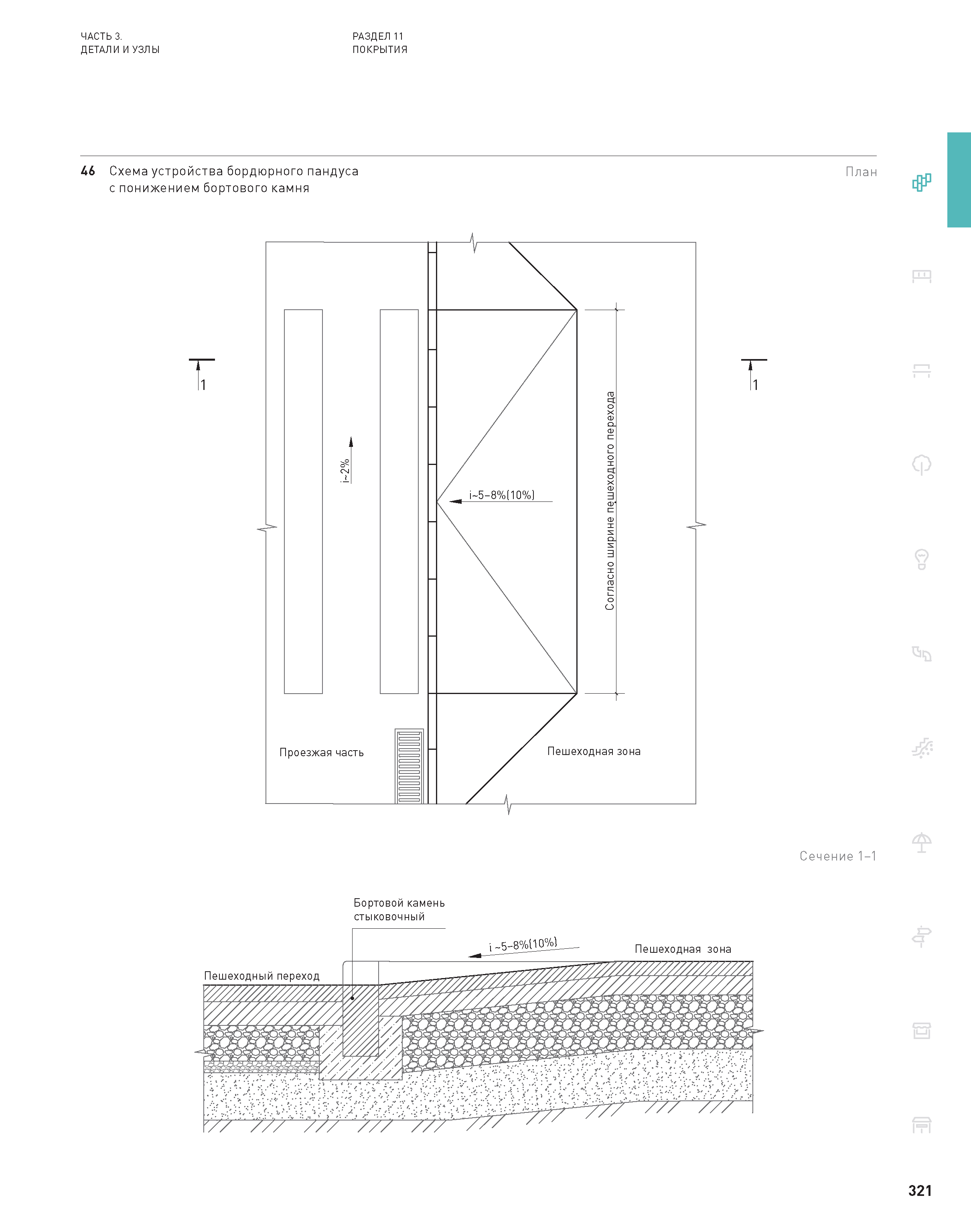 ЧАСТЬ 3.
ДЕТАЛИ И УЗЛЫ

РАЗДЕЛ 11
ПОКРЫТИЯ

46 Схема устройства бордюрного пандуса с понижением бортового камня

План

1

1

i~2%

i~5–8%(10%)

Согласно ширине пешеходного перехода

Проезжая часть

Пешеходная зона

Сечение 1–1

Бортовой камень стыковочный

i ~5–8%(10%)

Пешеходная зона

Пешеходный переход

321