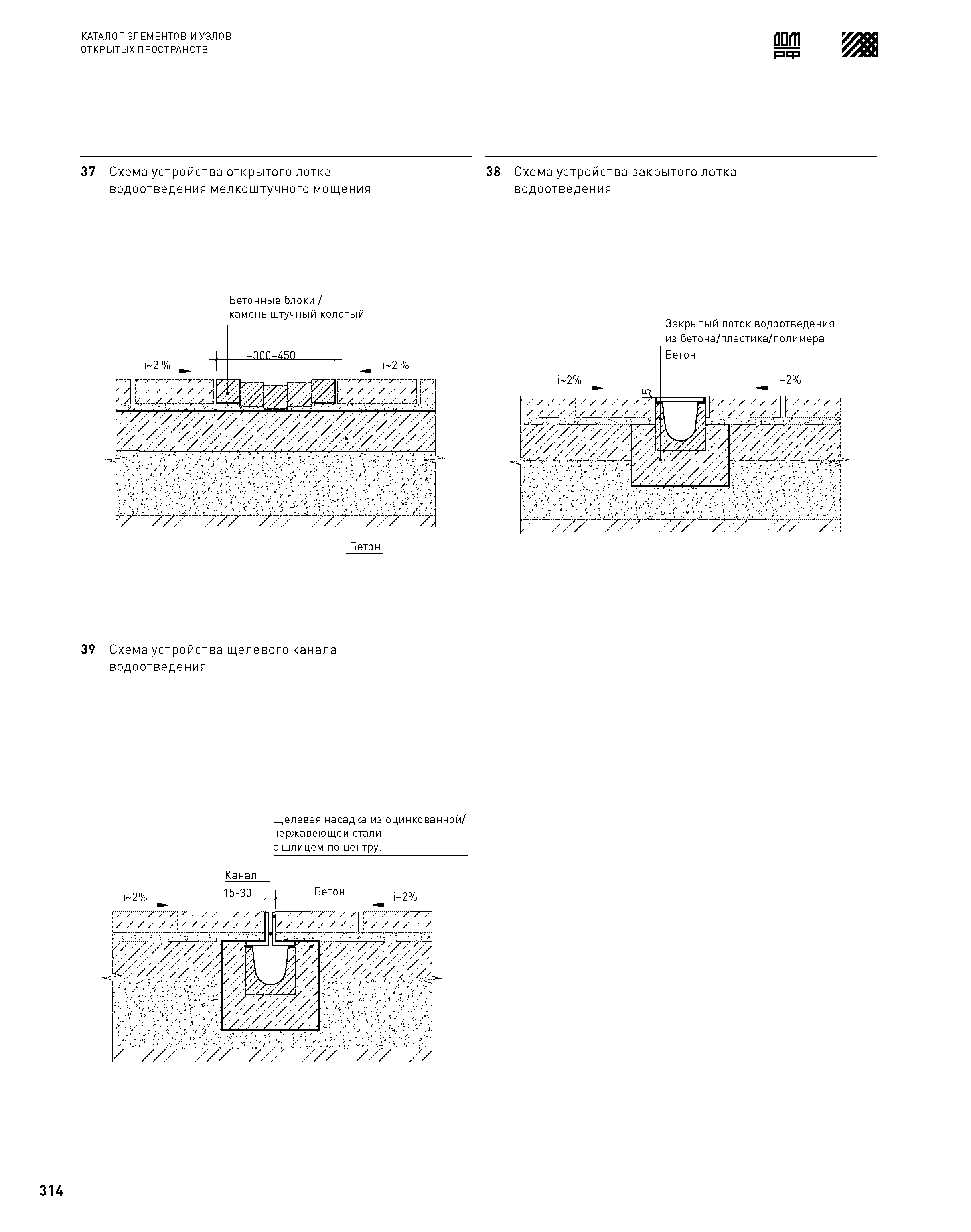 КАТАЛОГ ЭЛЕМЕНТОВ И УЗЛОВ
ОТКРЫТЫХ ПРОСТРАНСТВ

ДОМ РФ

37 Схема устройства открытого лотка водоотведения мелкоштучного мощения

Бетонные блоки / камень штучный колотый

~300–450

i~2 %

i~2 %

Бетон

38 Схема устройства закрытого лотка водоотведения

Закрытый лоток водоотведения из бетона/пластика/полимера

Бетон

i~2%

i~2%

5

39 Схема устройства щелевого канала водоотведения

Щелевая насадка из оцинкованной/ нержавеющей стали с шлицем по центру.

Канал

15-30

Бетон

i~2%

i~2%

314