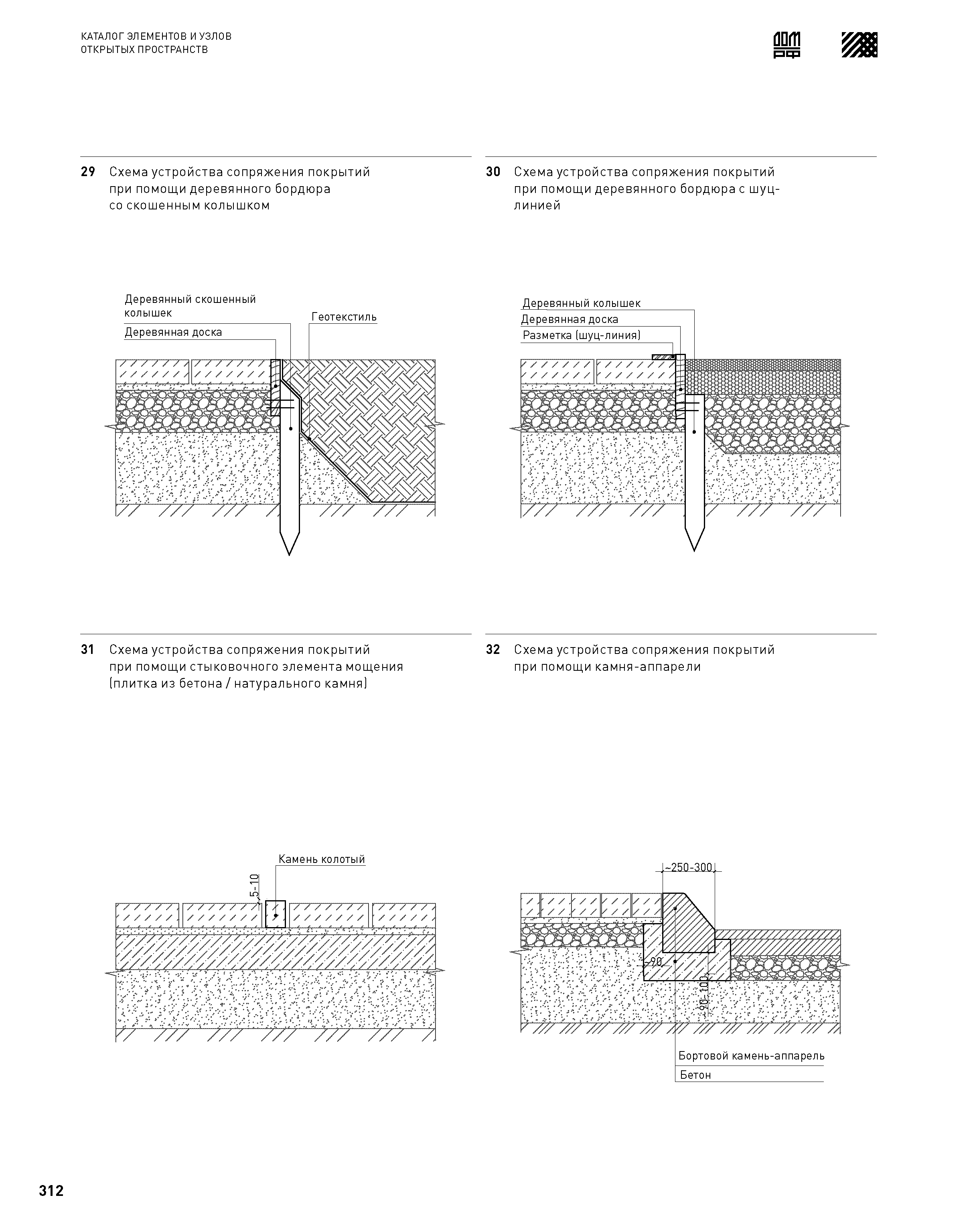 КАТАЛОГ ЭЛЕМЕНТОВ И УЗЛОВ
ОТКРЫТЫХ ПРОСТРАНСТВ

ДОМ РФ

29 Схема устройства сопряжения покрытий при помощи деревянного бордюра со скошенным колышком

Деревянный скошенный колышек
Деревянная доска
Геотекстиль

30 Схема устройства сопряжения покрытий при помощи деревянного бордюра с шуц-линией

Деревянный колышек
Деревянная доска
Разметка (шуц-линия)

31 Схема устройства сопряжения покрытий при помощи стыковочного элемента мощения (плитка из бетона / натурального камня)

Камень колотый
5-10

32 Схема устройства сопряжения покрытий при помощи камня-аппарели

~250-300
~90
~90-100
Бортовой камень-аппарель
Бетон

312