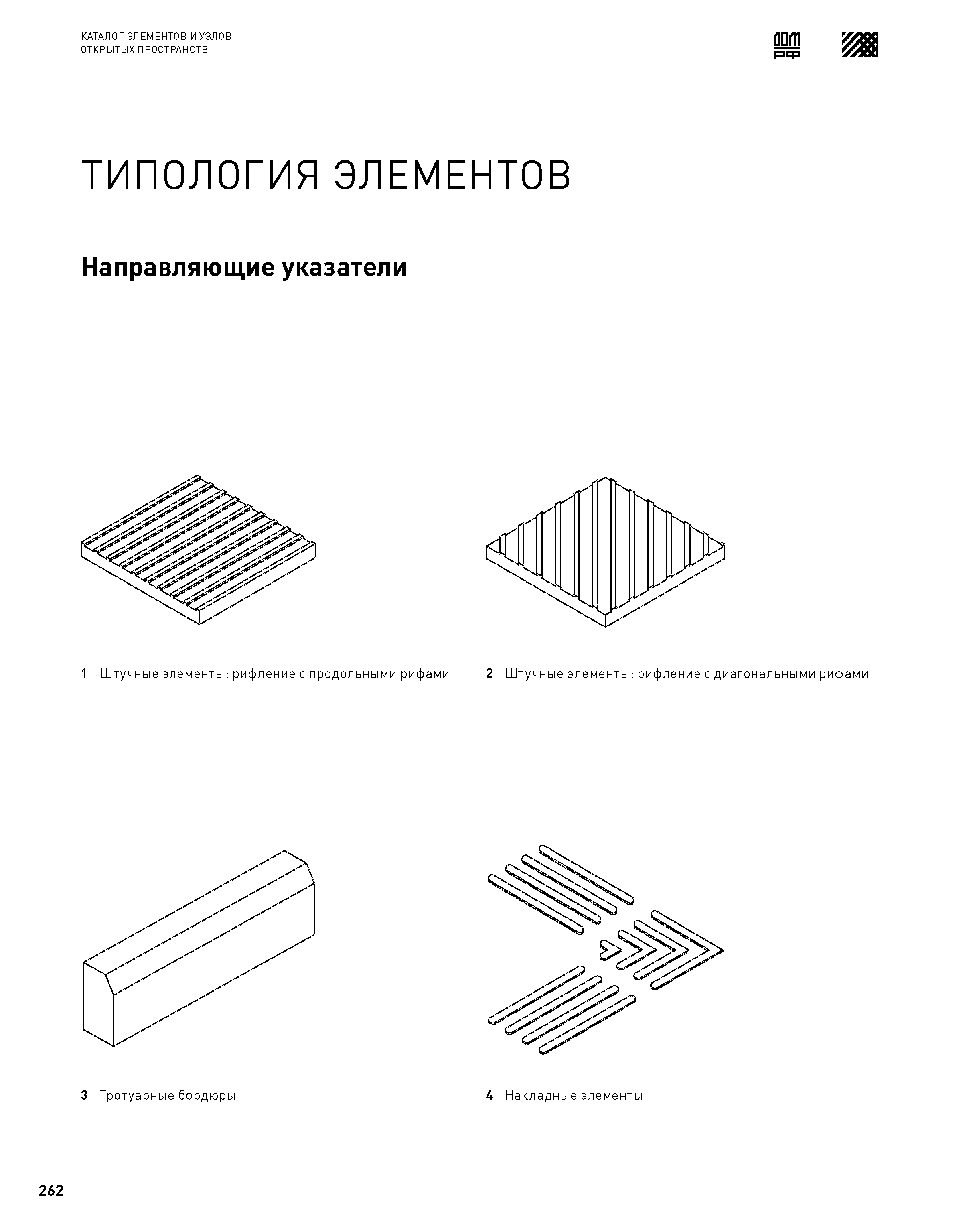 КАТАЛОГ ЭЛЕМЕНТОВ И УЗЛОВ
ОТКРЫТЫХ ПРОСТРАНСТВ

ДОМ РФ

ТИПОЛОГИЯ ЭЛЕМЕНТОВ

Направляющие указатели

1 Штучные элементы: рифление с продольными рифами

2 Штучные элементы: рифление с диагональными рифами

3 Тротуарные бордюры

4 Накладные элементы

262