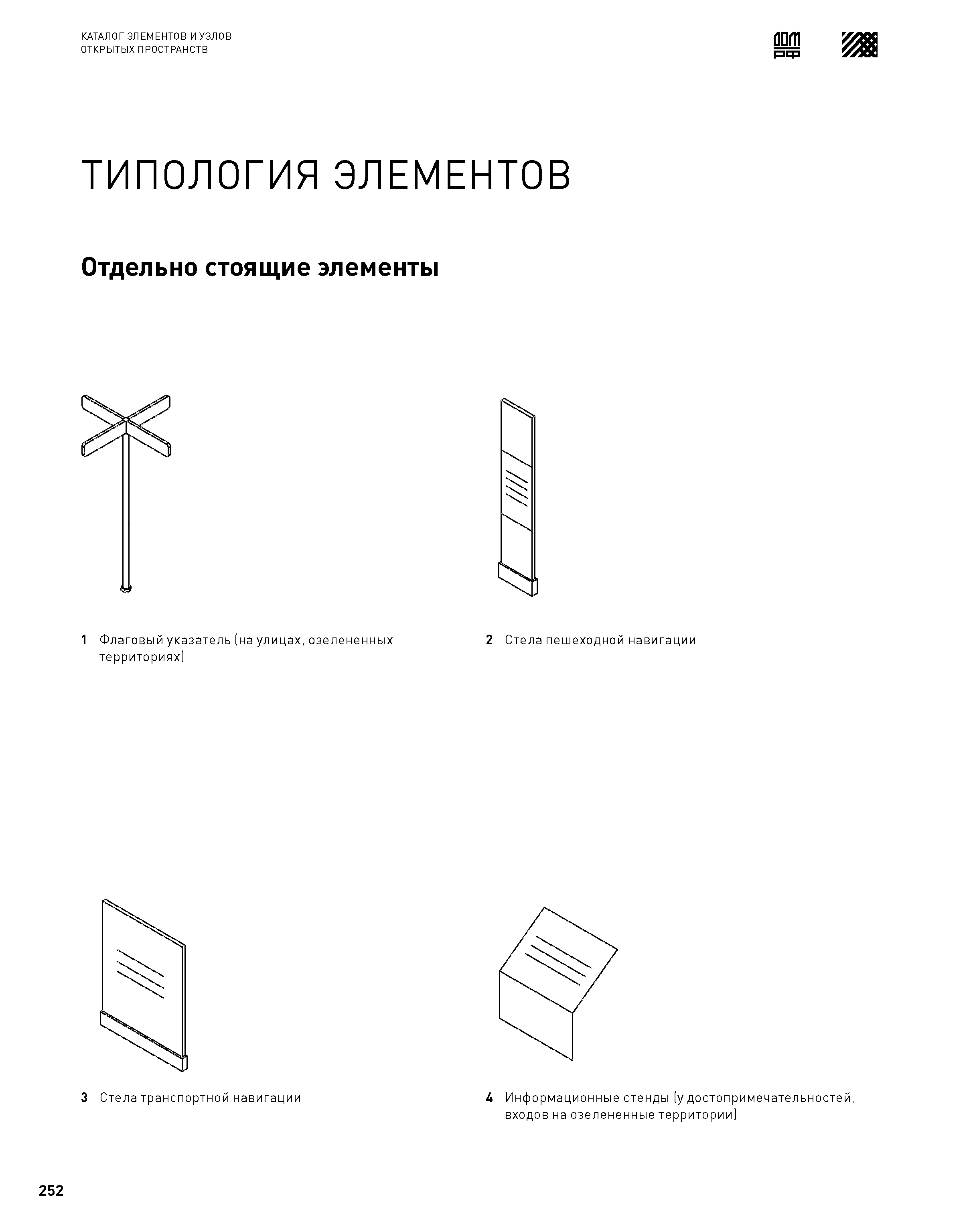 КАТАЛОГ ЭЛЕМЕНТОВ И УЗЛОВ
ОТКРЫТЫХ ПРОСТРАНСТВ

ДОМ РФ

ТИПОЛОГИЯ ЭЛЕМЕНТОВ

Отдельно стоящие элементы

1 Флаговый указатель (на улицах, озелененных территориях)

2 Стела пешеходной навигации

3 Стела транспортной навигации

4 Информационные стенды (у достопримечательностей, входов на озелененные территории)

252