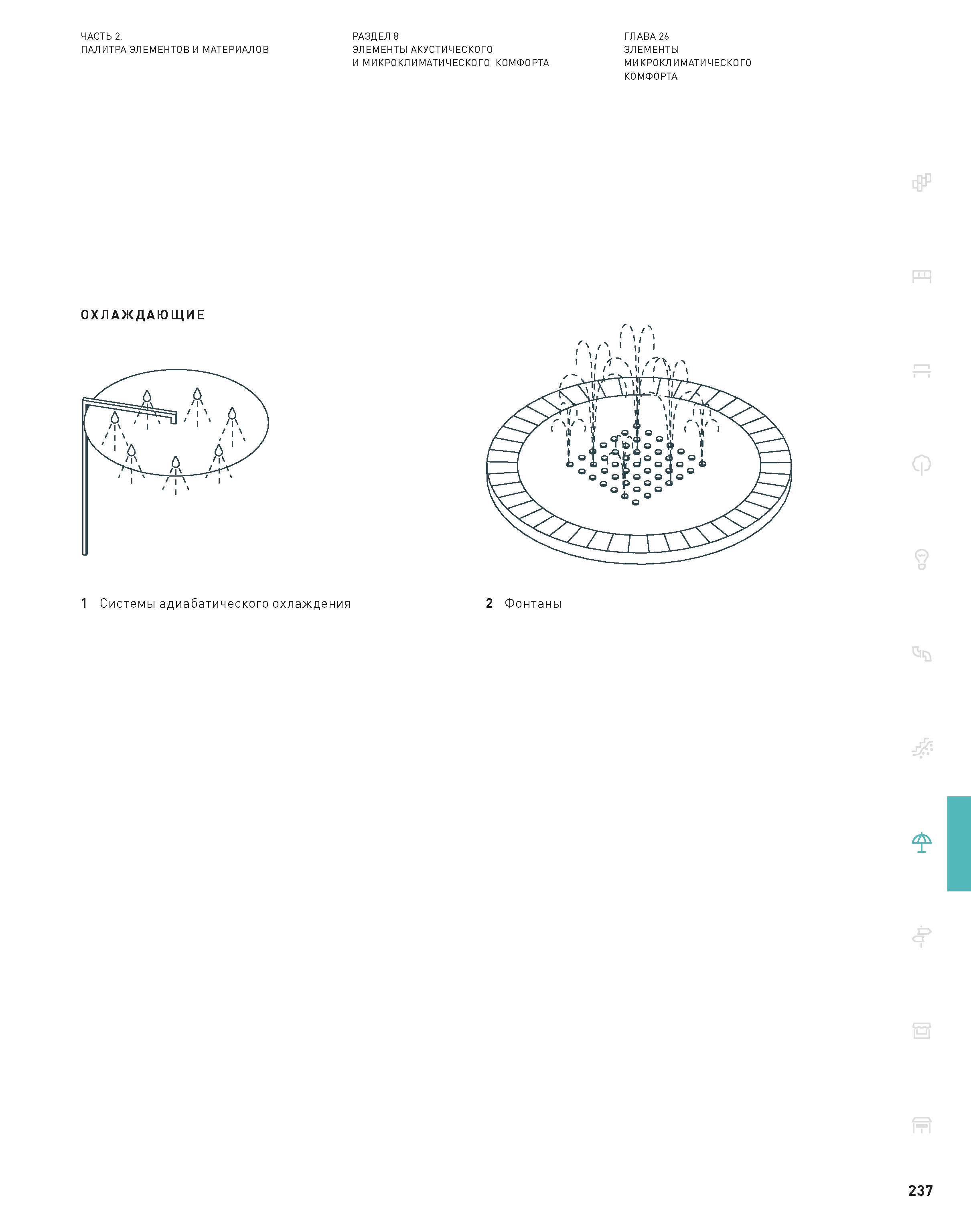 ЧАСТЬ 2.
ПАЛИТРА ЭЛЕМЕНТОВ И МАТЕРИАЛОВ

РАЗДЕЛ 8
ЭЛЕМЕНТЫ АКУСТИЧЕСКОГО И МИКРОКЛИМАТИЧЕСКОГО КОМФОРТА

ГЛАВА 26
ЭЛЕМЕНТЫ МИКРОКЛИМАТИЧЕСКОГО КОМФОРТА

ОХЛАЖДАЮЩИЕ

1 Системы адиабатического охлаждения

2 Фонтаны

237