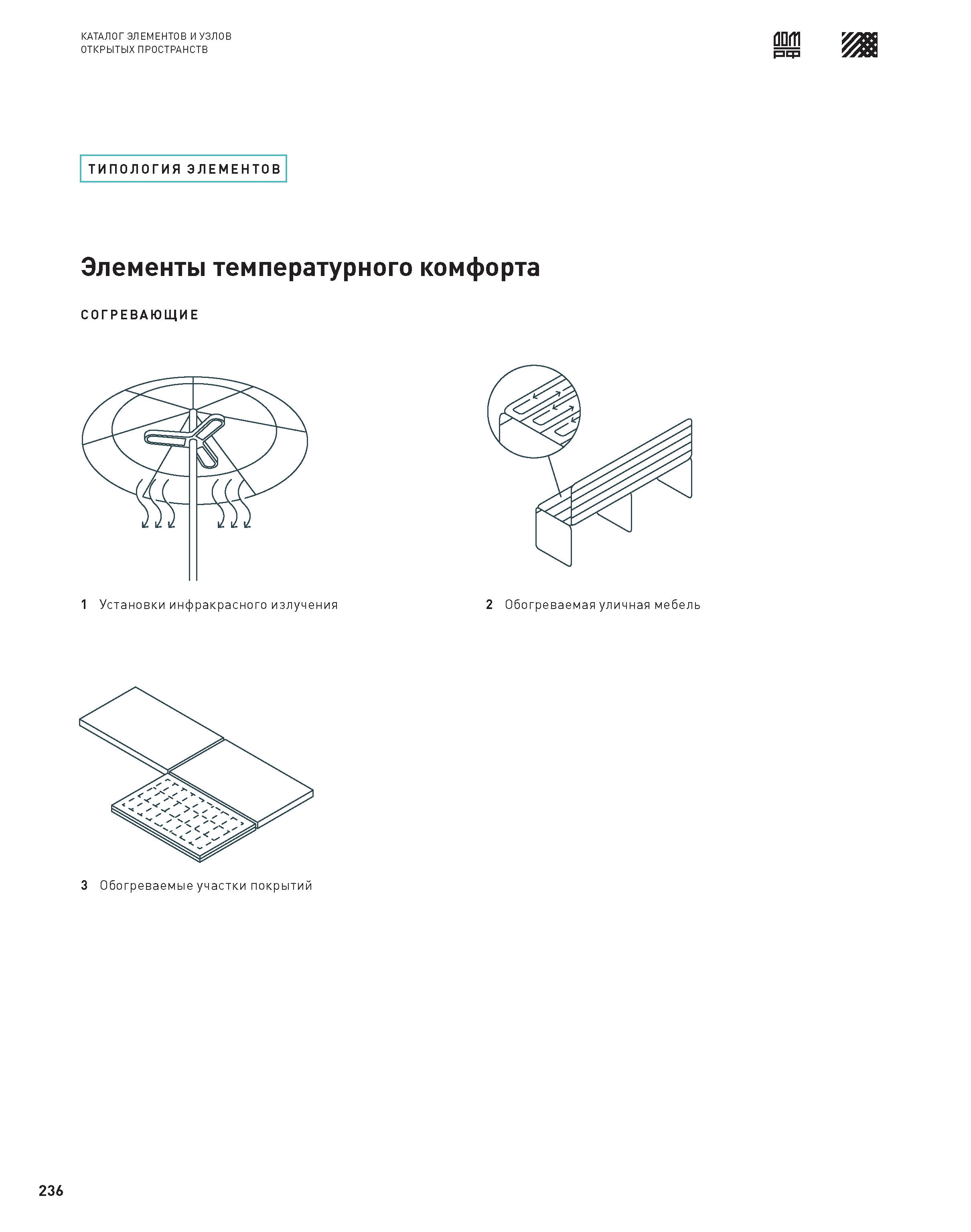 КАТАЛОГ ЭЛЕМЕНТОВ И УЗЛОВ
ОТКРЫТЫХ ПРОСТРАНСТВ

ДОМ РФ

ТИПОЛОГИЯ ЭЛЕМЕНТОВ

Элементы температурного комфорта

СОГРЕВАЮЩИЕ

1 Установки инфракрасного излучения

2 Обогреваемая уличная мебель

3 Обогреваемые участки покрытий

236