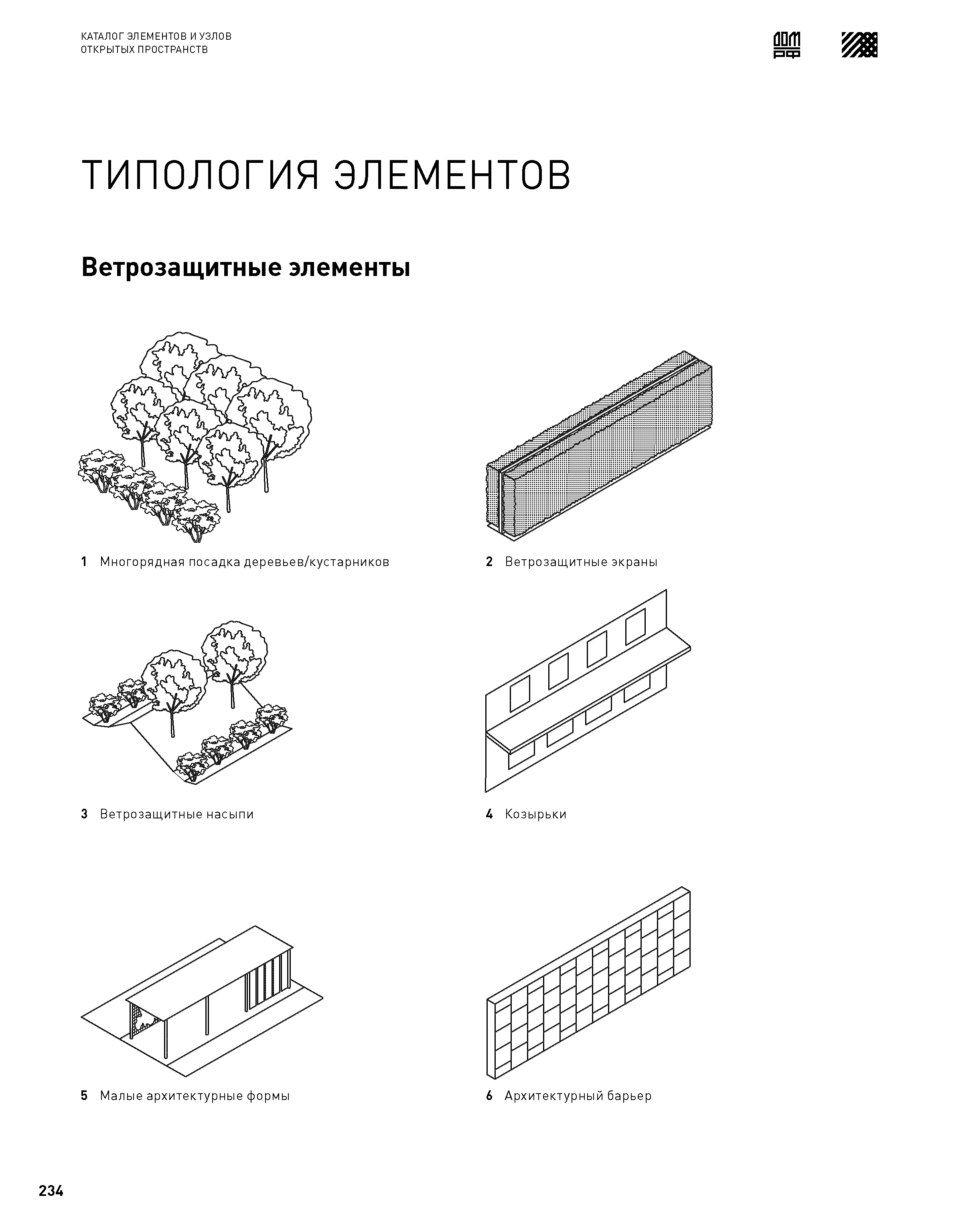 КАТАЛОГ ЭЛЕМЕНТОВ И УЗЛОВ
ОТКРЫТЫХ ПРОСТРАНСТВ

ДОМ РФ

ТИПОЛОГИЯ ЭЛЕМЕНТОВ

Ветрозащитные элементы

1 Многорядная посадка деревьев/кустарников

2 Ветрозащитные экраны

3 Ветрозащитные насыпи

4 Козырьки

5 Малые архитектурные формы

6 Архитектурный барьер

234