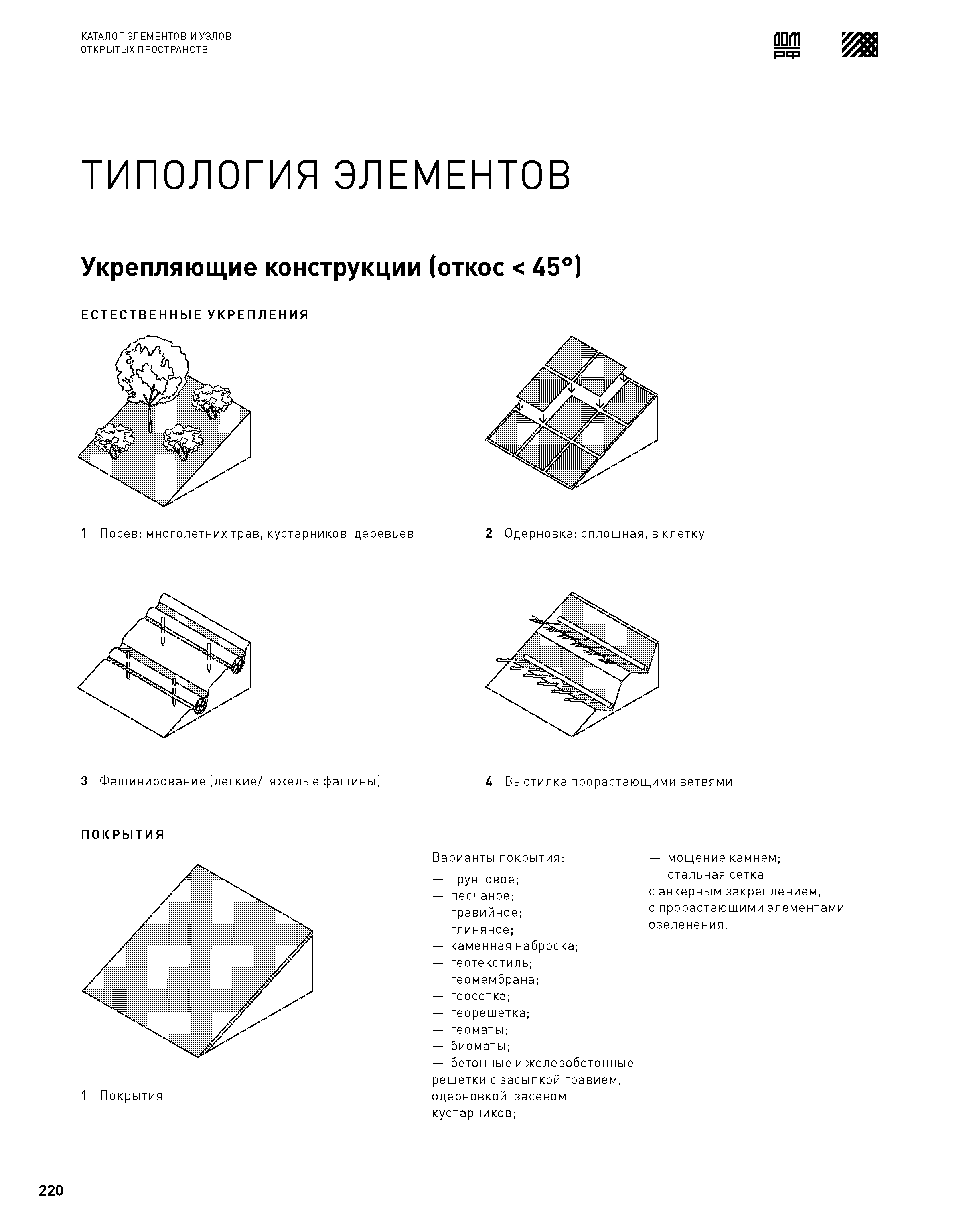 КАТАЛОГ ЭЛЕМЕНТОВ И УЗЛОВ
ОТКРЫТЫХ ПРОСТРАНСТВ

ДОМ РФ

ТИПОЛОГИЯ ЭЛЕМЕНТОВ

Укрепляющие конструкции (откос < 45°)

ЕСТЕСТВЕННЫЕ УКРЕПЛЕНИЯ

1 Посев: многолетних трав, кустарников, деревьев

2 Одерновка: сплошная, в клетку

3 Фашинирование (легкие/тяжелые фашины)

4 Выстилка прорастающими ветвями

ПОКРЫТИЯ

1 Покрытия

Варианты покрытия:
— грунтовое;
— песчаное;
— гравийное;
— глиняное;
— каменная наброска;
— геотекстиль;
— геомембрана;
— геосетка;
— георешетка;
— геоматы;
— биоматы;
— бетонные и железобетонные решетки с засыпкой гравием, одерновкой, засевом кустарников;

— мощение камнем;
— стальная сетка с анкерным закреплением, с прорастающими элементами озеленения.

220