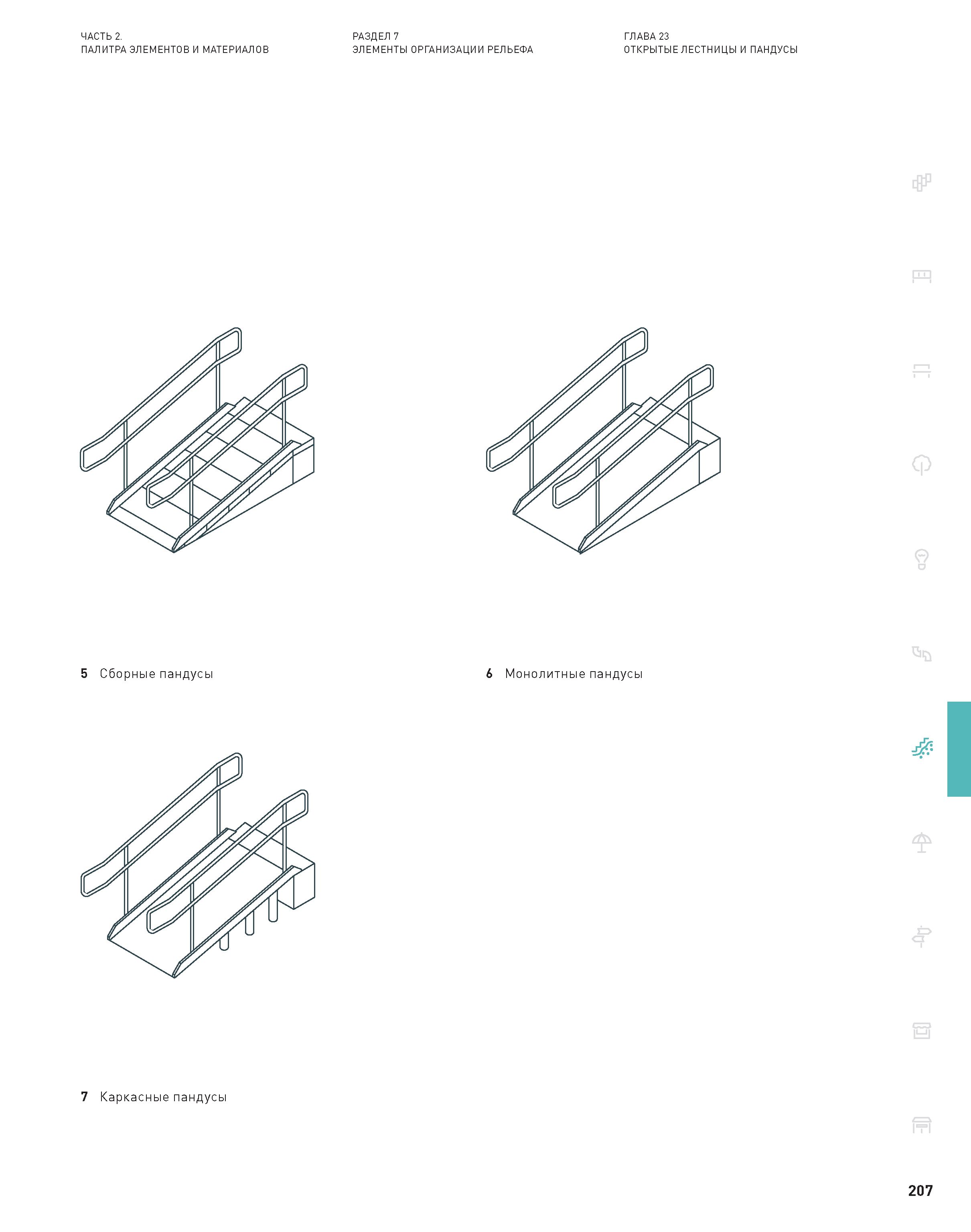 ЧАСТЬ 2.
ПАЛИТРА ЭЛЕМЕНТОВ И МАТЕРИАЛОВ

РАЗДЕЛ 7
ЭЛЕМЕНТЫ ОРГАНИЗАЦИИ РЕЛЬЕФА

ГЛАВА 23
ОТКРЫТЫЕ ЛЕСТНИЦЫ И ПАНДУСЫ

5 Сборные пандусы

6 Монолитные пандусы

7 Каркасные пандусы

207