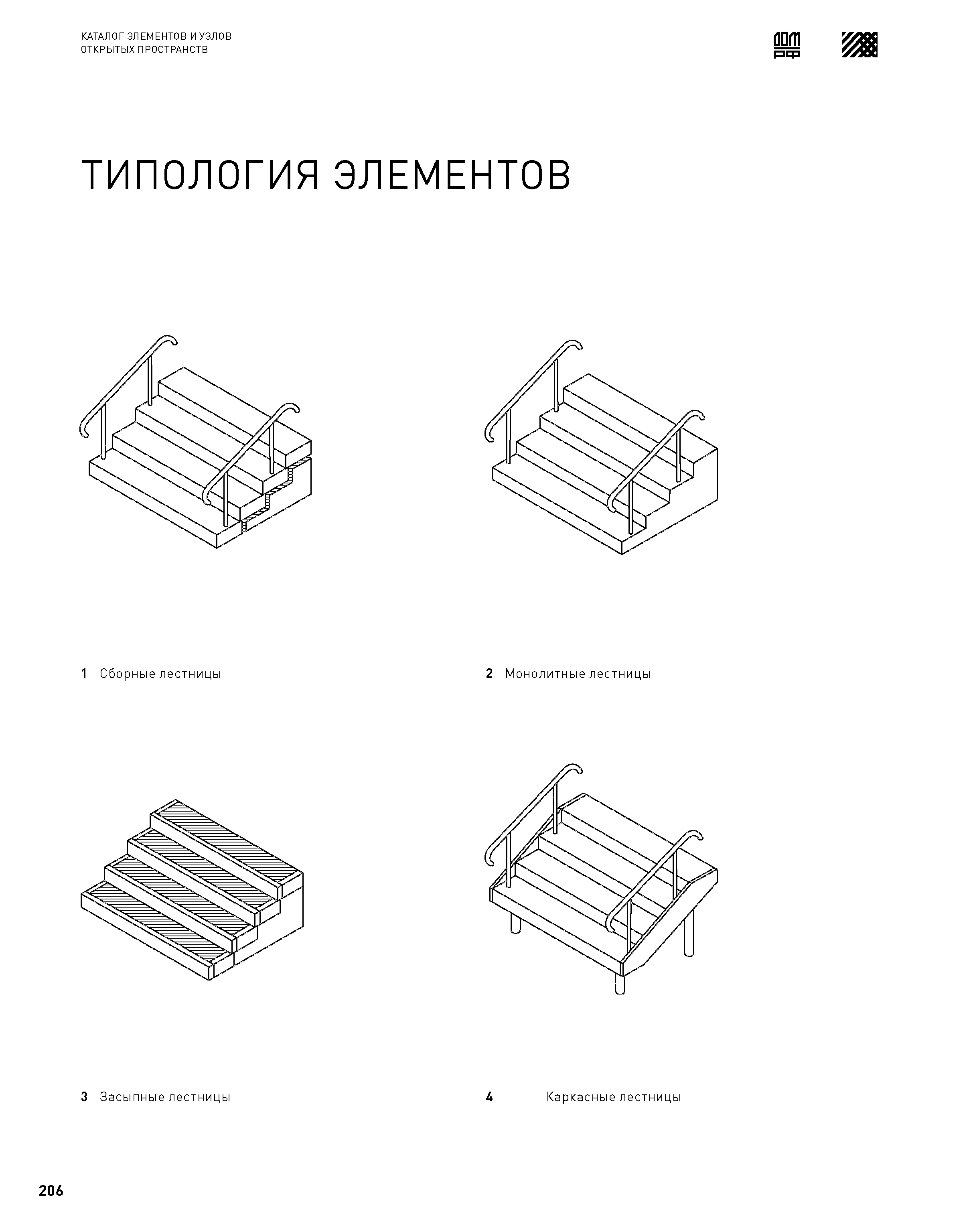 КАТАЛОГ ЭЛЕМЕНТОВ И УЗЛОВ
ОТКРЫТЫХ ПРОСТРАНСТВ

ДОМ РФ

ТИПОЛОГИЯ ЭЛЕМЕНТОВ

1 Сборные лестницы

2 Монолитные лестницы

3 Засыпные лестницы

4 Каркасные лестницы

206