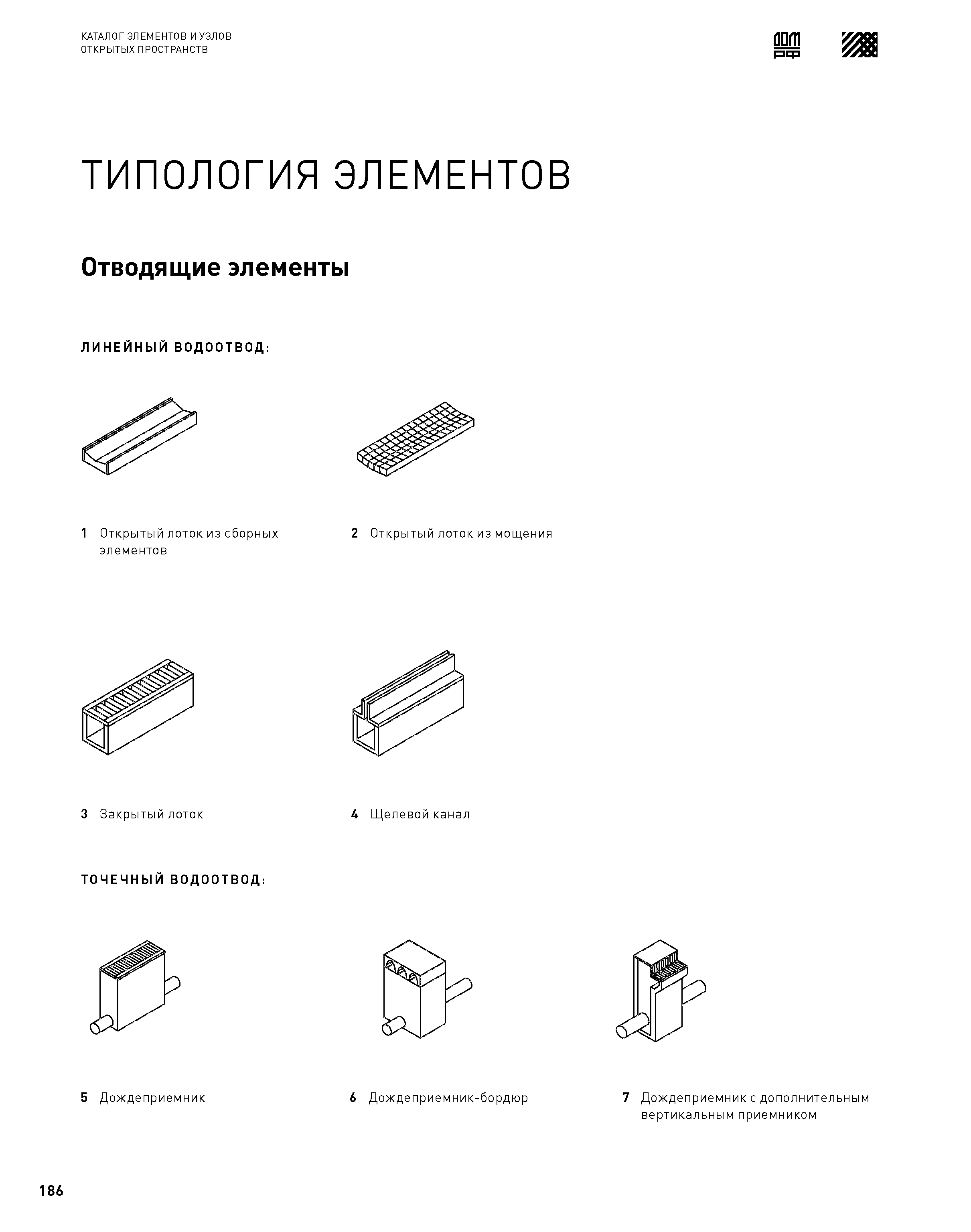 КАТАЛОГ ЭЛЕМЕНТОВ И УЗЛОВ
ОТКРЫТЫХ ПРОСТРАНСТВ

ДОМ РФ

ТИПОЛОГИЯ ЭЛЕМЕНТОВ

Отводящие элементы

ЛИНЕЙНЫЙ ВОДООТВОД:

1 Открытый лоток из сборных элементов

2 Открытый лоток из мощения

3 Закрытый лоток

4 Щелевой канал

ТОЧЕЧНЫЙ ВОДООТВОД:

5 Дождеприемник

6 Дождеприемник-бордюр

7 Дождеприемник с дополнительным вертикальным приемником

186