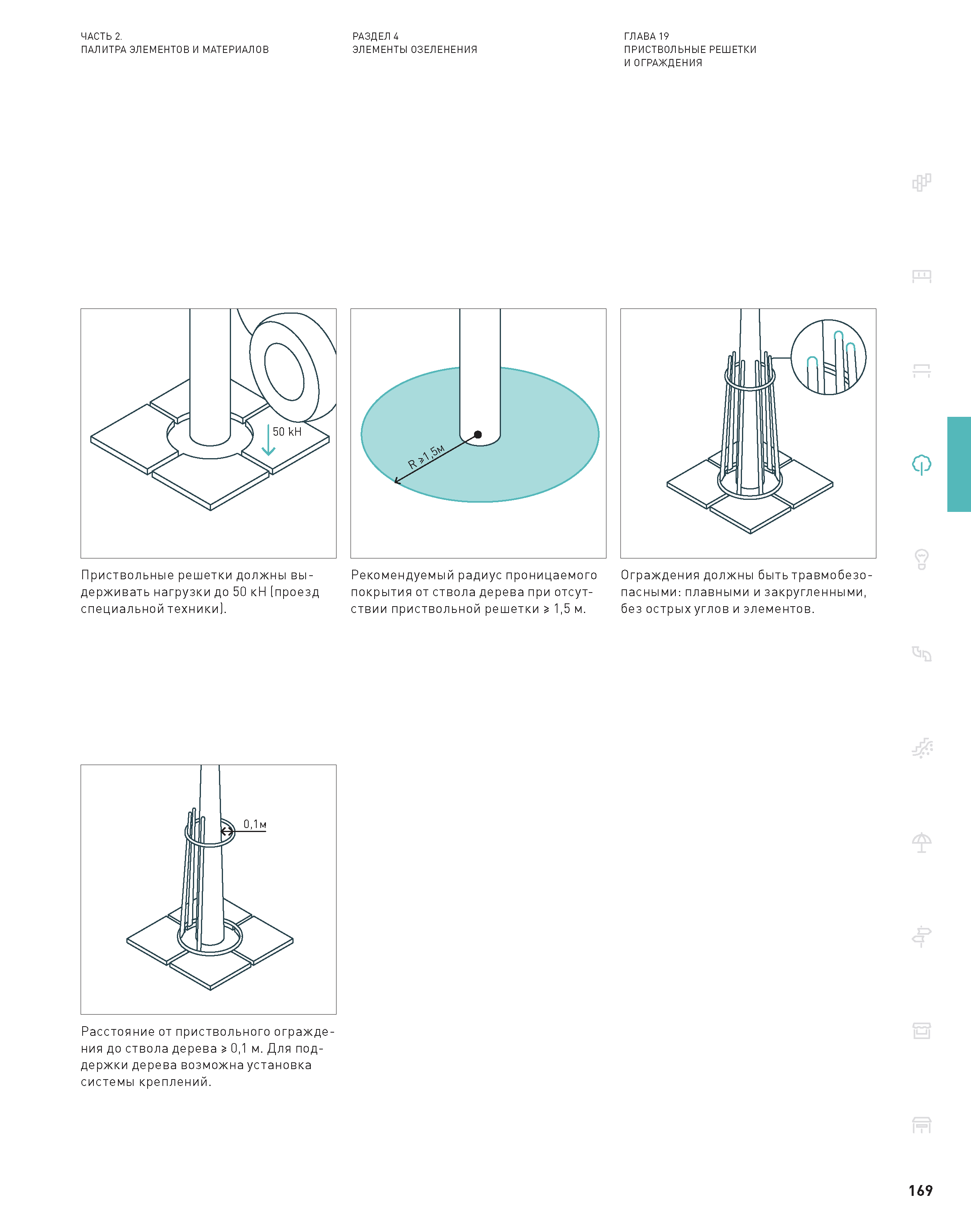 ЧАСТЬ 2.
ПАЛИТРА ЭЛЕМЕНТОВ И МАТЕРИАЛОВ

РАЗДЕЛ 4
ЭЛЕМЕНТЫ ОЗЕЛЕНЕНИЯ

ГЛАВА 19
ПРИСТВОЛЬНЫЕ РЕШЕТКИ
И ОГРАЖДЕНИЯ

50 kH

Приствольные решетки должны выдерживать нагрузки до 50 кН (проезд специальной техники).

R ≥1,5м

Рекомендуемый радиус проницаемого покрытия от ствола дерева при отсутствии приствольной решетки ≥ 1,5 м.

Ограждения должны быть травмобезопасными: плавными и закругленными, без острых углов и элементов.

0,1м

Расстояние от приствольного ограждения до ствола дерева ≥ 0,1 м. Для поддержки дерева возможна установка системы креплений.

169