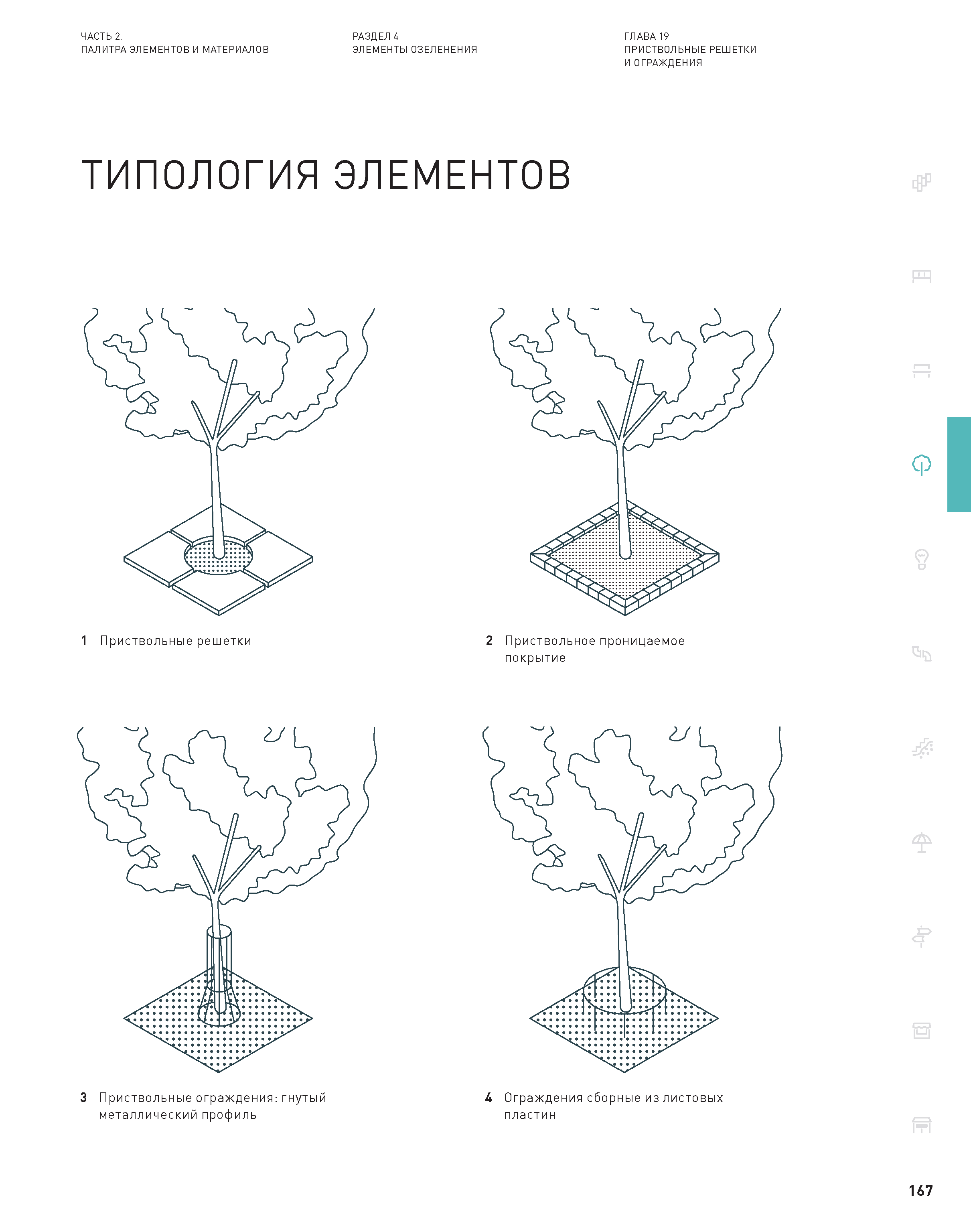 ЧАСТЬ 2.
ПАЛИТРА ЭЛЕМЕНТОВ И МАТЕРИАЛОВ

РАЗДЕЛ 4
ЭЛЕМЕНТЫ ОЗЕЛЕНЕНИЯ

ГЛАВА 19
ПРИСТВОЛЬНЫЕ РЕШЕТКИ
И ОГРАЖДЕНИЯ

ТИПОЛОГИЯ ЭЛЕМЕНТОВ

1 Приствольные решетки

2 Приствольное проницаемое покрытие

3 Приствольные ограждения: гнутый металлический профиль

4 Ограждения сборные из листовых пластин

167